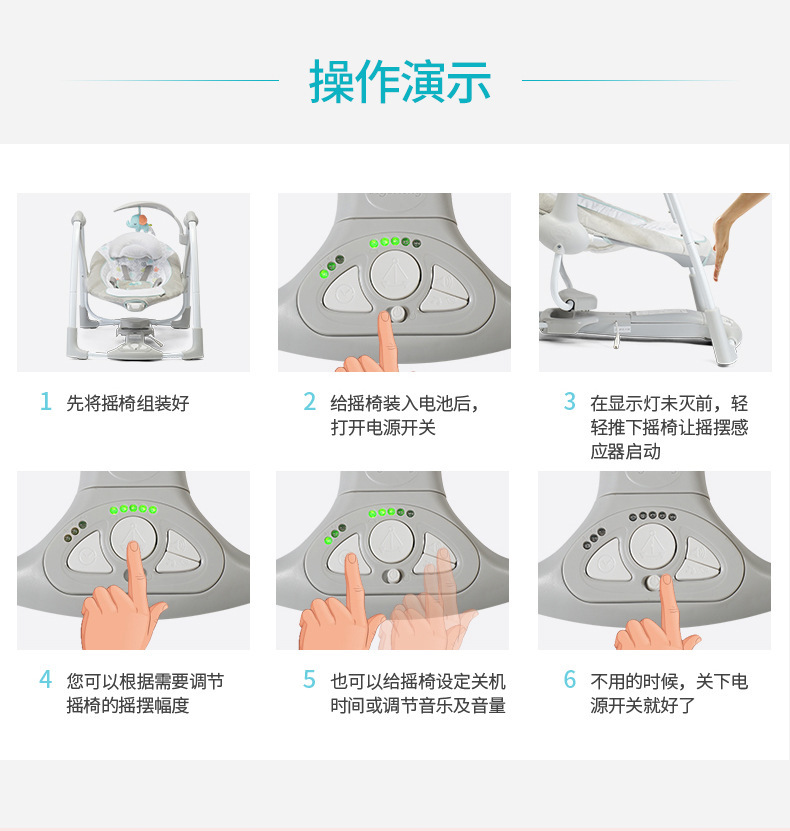 操作演示

1 先将摇椅组装好

2 给摇椅装入电池后，打开电源开关

3 在显示灯未灭前，轻轻推下摇椅让摇摆感应器启动

4 您可以根据需要调节摇椅的摇摆幅度

5 也可以给摇椅设定关机时间或调节音乐及音量

6 不用的时候，关下电源开关就好了