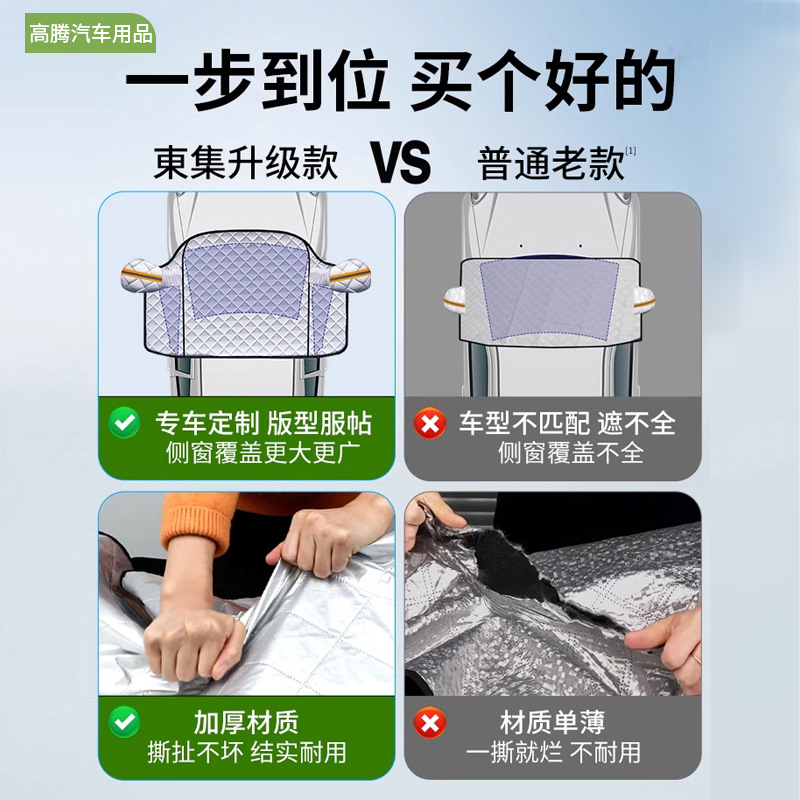 高腾汽车用品

一步到位 买个好的

東集升级款 VS 普通老款[1]

专车定制 版型服帖
侧窗覆盖更大更广

车型不匹配 遮不全
侧窗覆盖不全

加厚材质
撕扯不坏 结实耐用

材质单薄
一撕就烂 不耐用