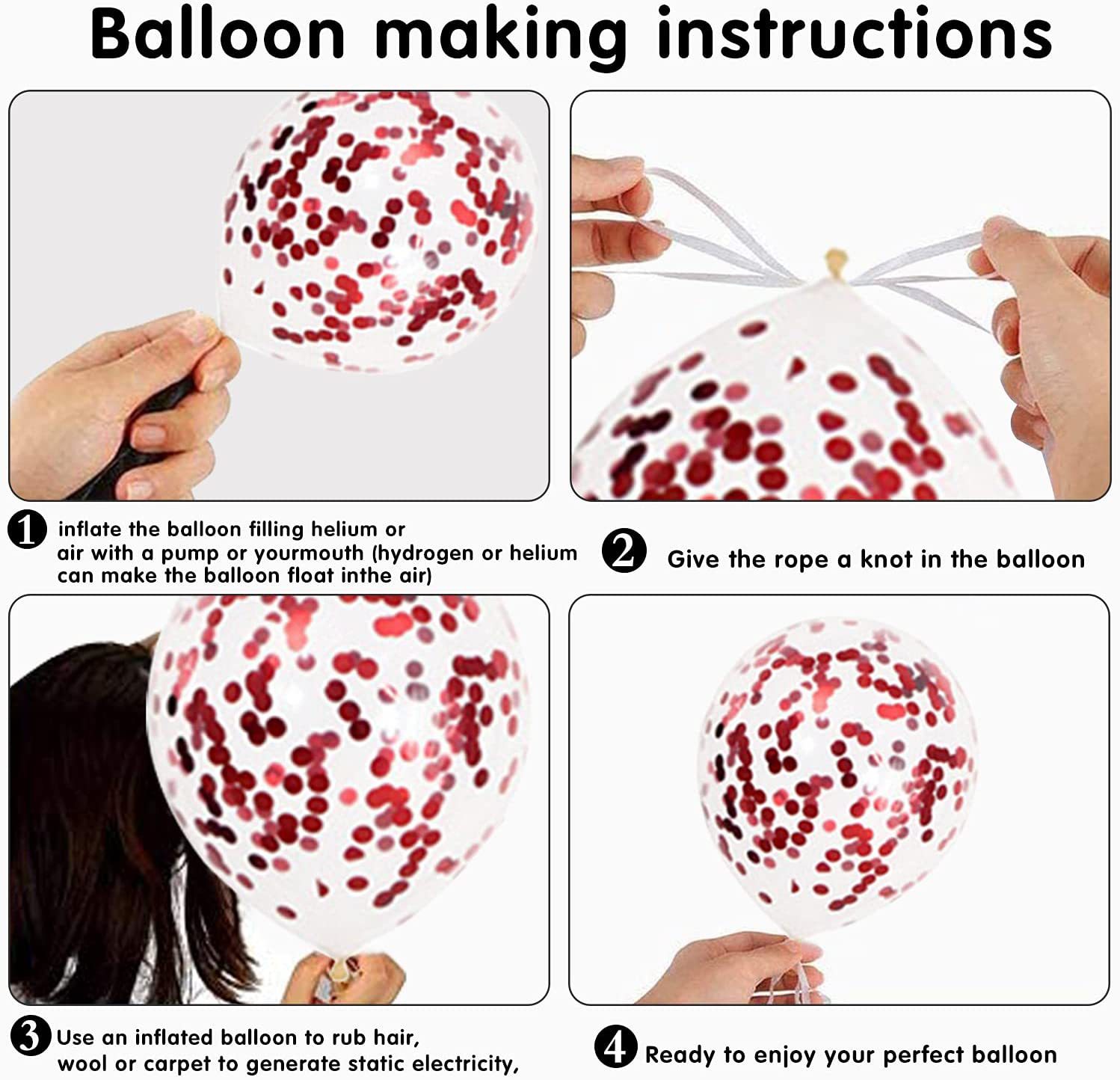 Balloon making instructions

1 inflate the balloon filling helium or air with a pump or yourmouth (hydrogen or helium can make the balloon float inthe air)

2 Give the rope a knot in the balloon

3 Use an inflated balloon to rub hair, wool or carpet to generate static electricity,

4 Ready to enjoy your perfect balloon