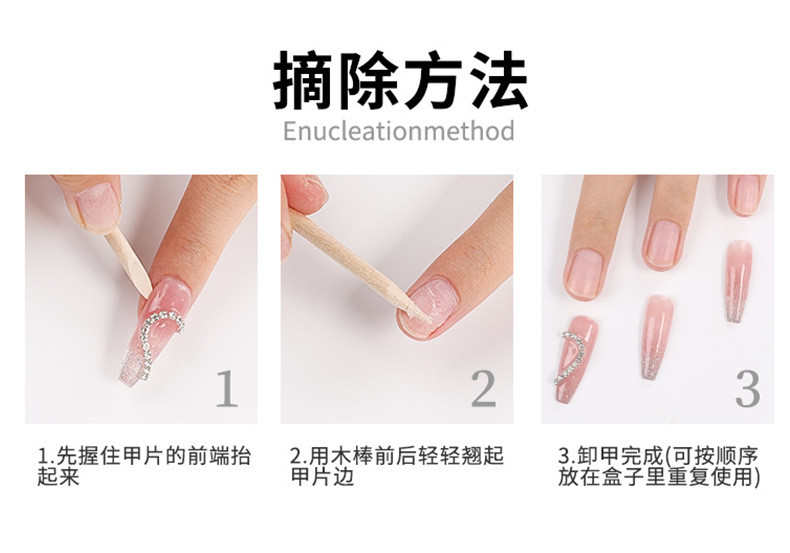 摘除方法

Enucleationmethod

1

2

3

1.先握住甲片的前端抬起来

2.用木棒前后轻轻翘起甲片边

3.卸甲完成(可按顺序放在盒子里重复使用)