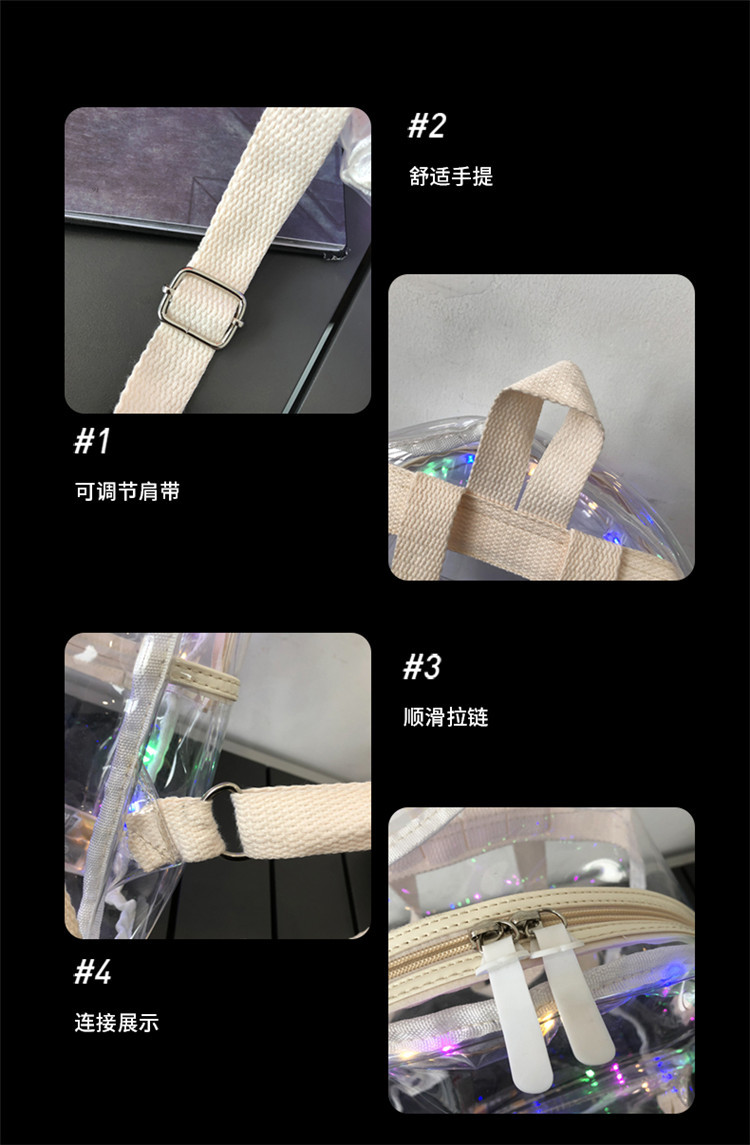 #2

舒适手提

#1

可调节肩带

#3

顺滑拉链

#4

连接展示