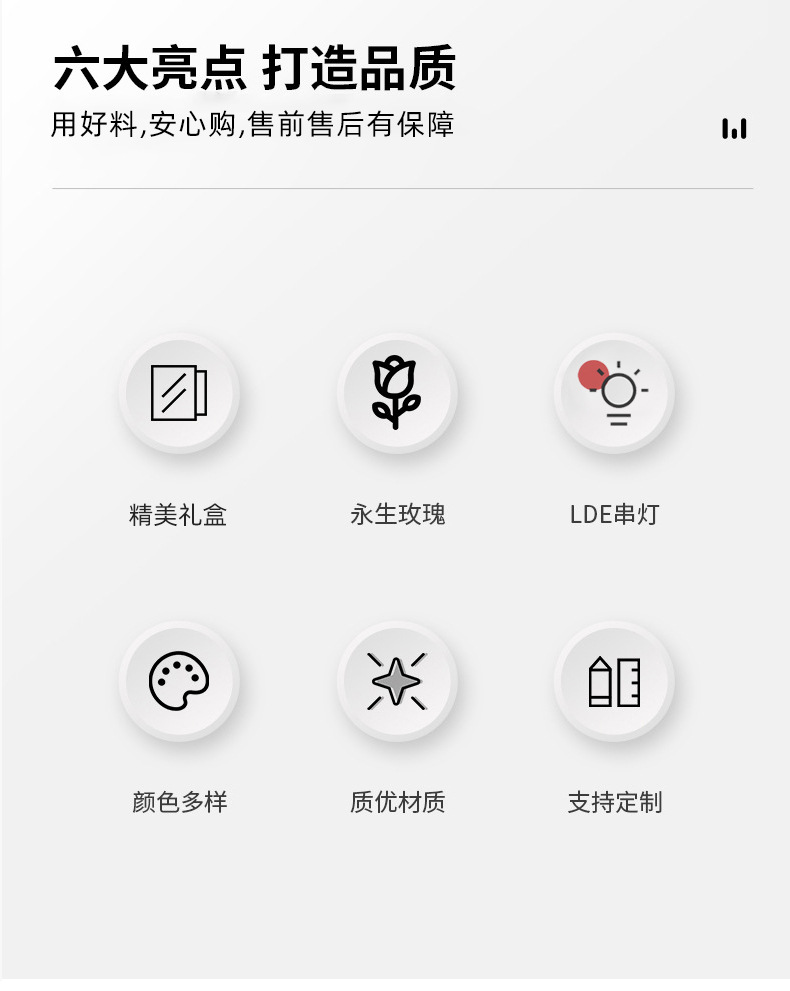 六大亮点 打造品质

用好料,安心购,售前售后有保障

精美礼盒

永生玫瑰

LDE串灯

颜色多样

质优材质

支持定制