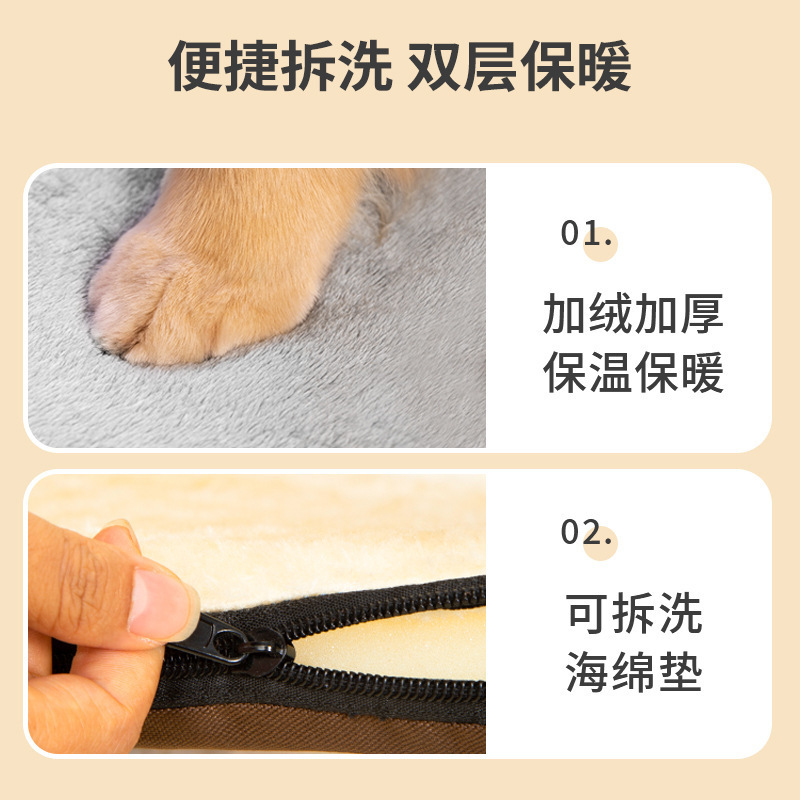 便捷拆洗 双层保暖

01.

加绒加厚
保温保暖

02.

可拆洗
海绵垫