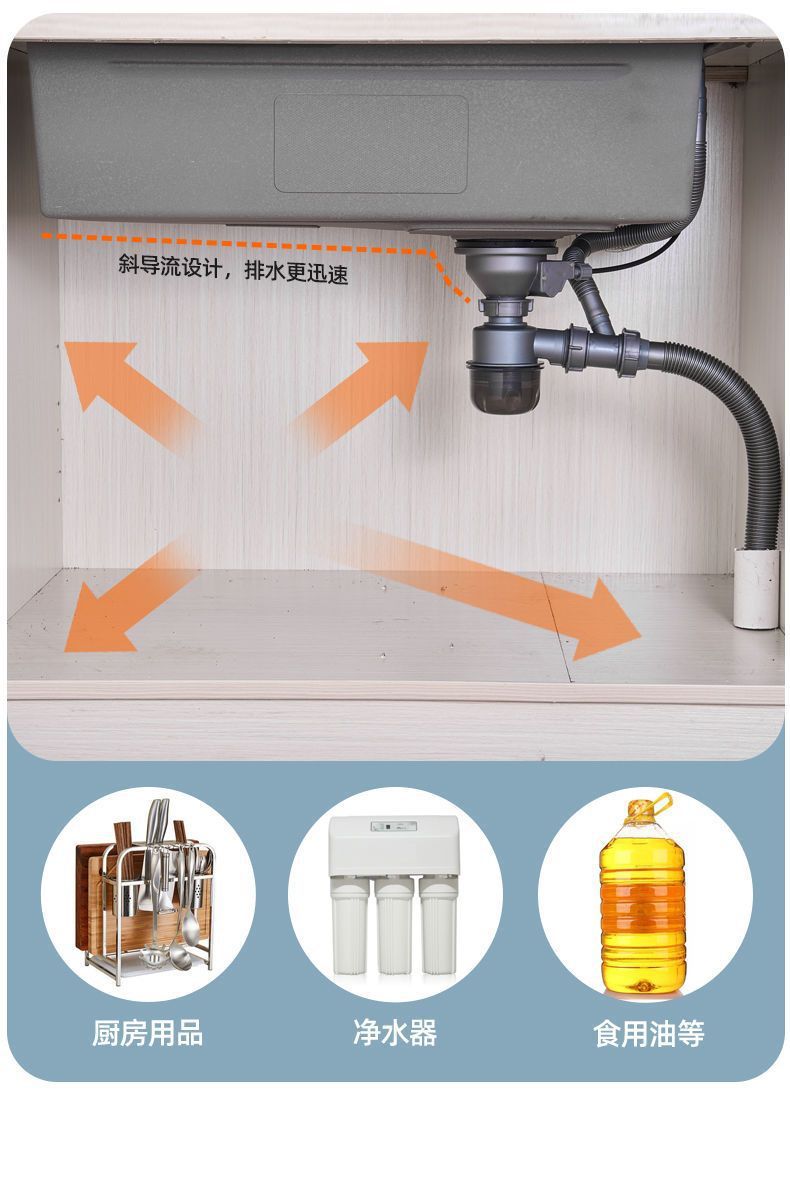 斜导流设计，排水更迅速

厨房用品

净水器

食用油等