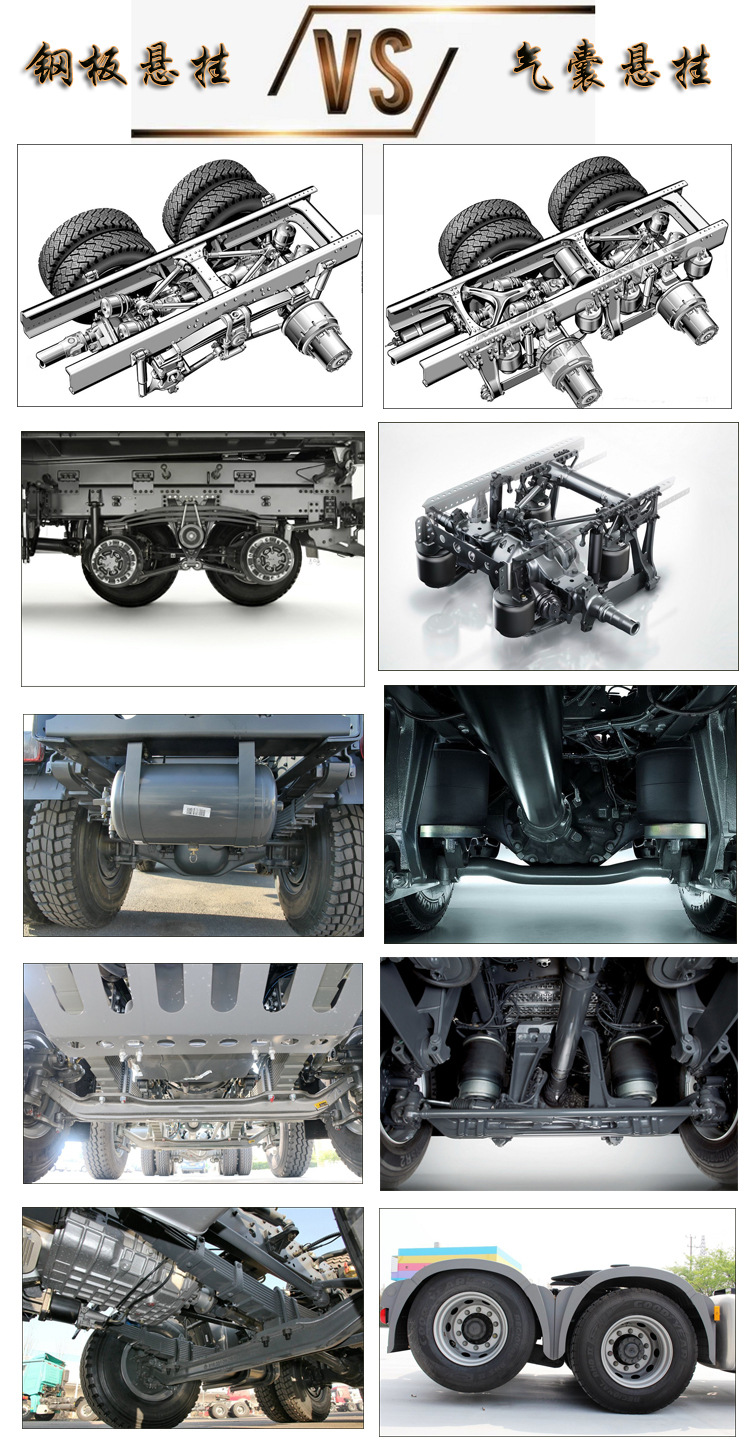 钢板悬挂 VS 气囊悬挂