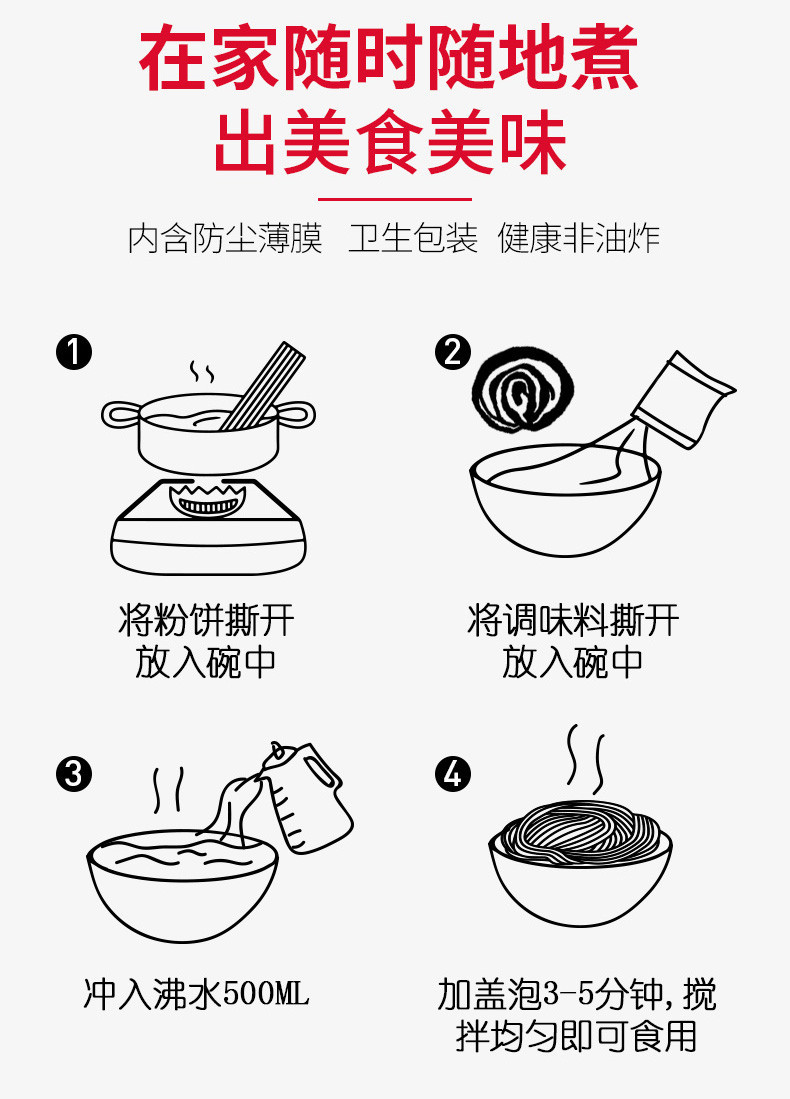 在家随时随地煮
出美食美味

内含防尘薄膜　卫生包装　健康非油炸

❶

将粉饼撕开
放入碗中

❷

将调味料撕开
放入碗中

❸

冲入沸水500ML

❹

加盖泡3-5分钟，搅拌均匀即可食用