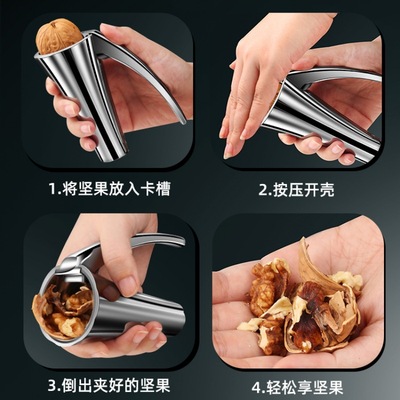 1.将坚果放入卡槽

2.按压开壳

3.倒出夹好的坚果

4.轻松享坚果