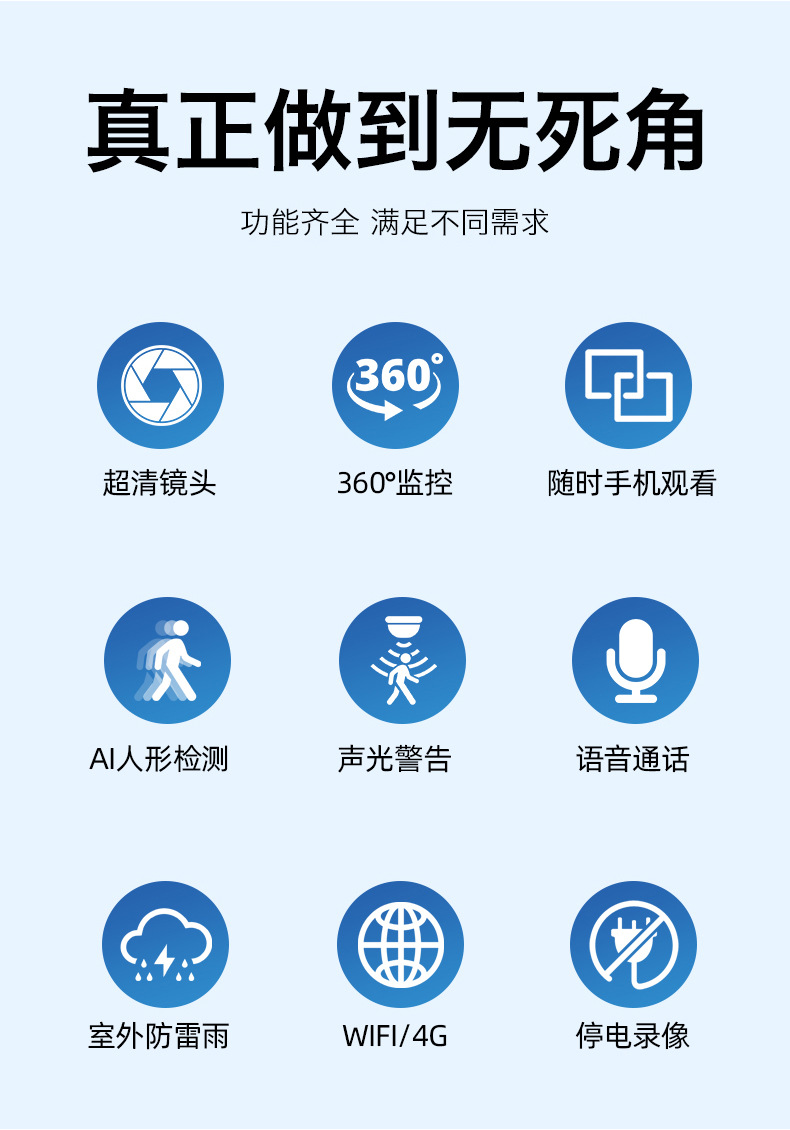 真正做到无死角

功能齐全 满足不同需求

360°

超清镜头

360°监控

随时手机观看

AI人形检测

声光警告

语音通话

室外防雷雨

WIFI/4G

停电录像