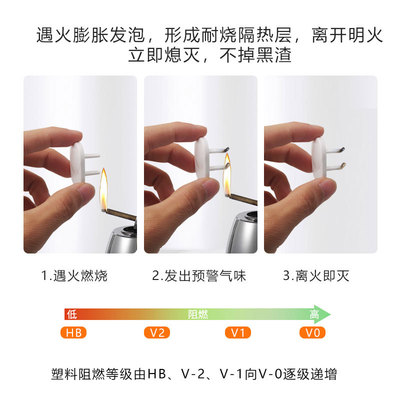 遇火膨胀发泡，形成耐烧隔热层，离开明火立即熄灭，不掉黑渣

1.遇火燃烧

2.发出预警气味

3.离火即灭

低

阻燃

高

HB

V2

V1

V0

塑料阻燃等级由HB、V-2、V-1向V-0逐级递增