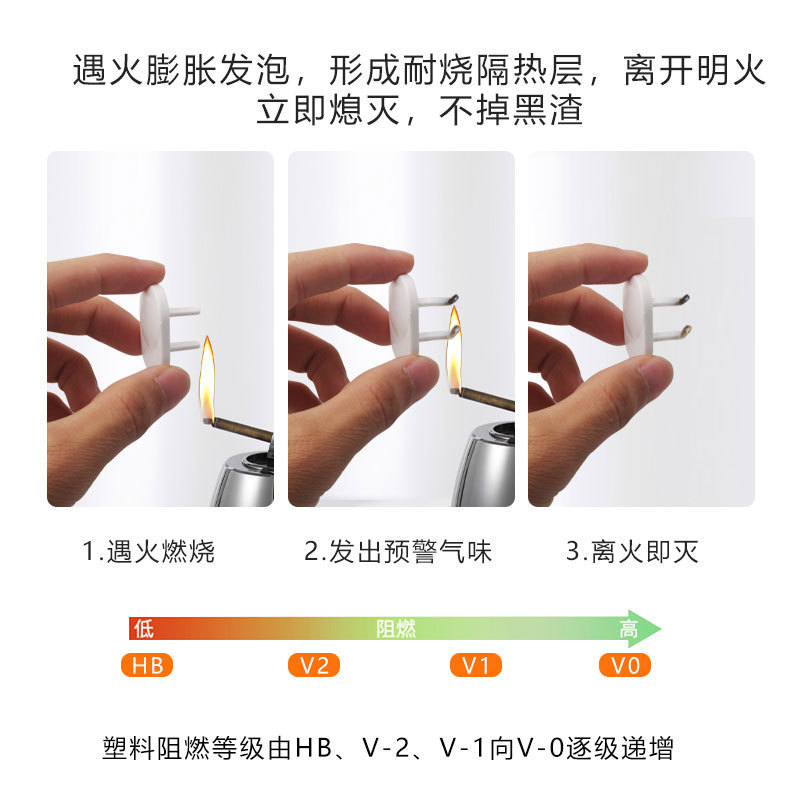 遇火膨胀发泡，形成耐烧隔热层，离开明火立即熄灭，不掉黑渣

1.遇火燃烧

2.发出预警气味

3.离火即灭

低

阻燃

高

HB

V2

V1

V0

塑料阻燃等级由HB、V-2、V-1向V-0逐级递增