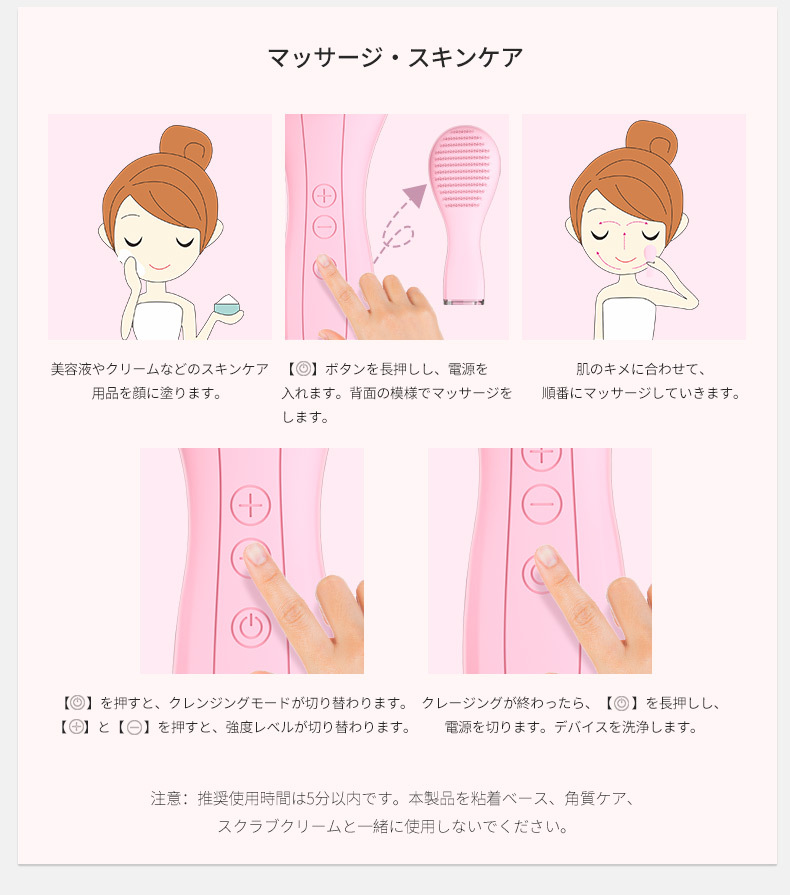 マッサージ・スキンケア

美容液やクリームなどのスキンケア用品を顔に塗ります。

【◎】ボタンを長押しし、電源を入れます。背面の模様でマッサージをします。

肌のキメに合わせて、順番にマッサージしていきます。

【◎】を押すと、クレンジングモードが切り替わります。【⊕】と【⊖】を押すと、強度レベルが切り替わります。

クレージングが終わったら、【◎】を長押しし、電源を切ります。デバイスを洗浄します。

注意：推奨使用時間は5分以内です。本製品を粘着ベース、角質ケア、スクラブクリームと一緒に使用しないでください。