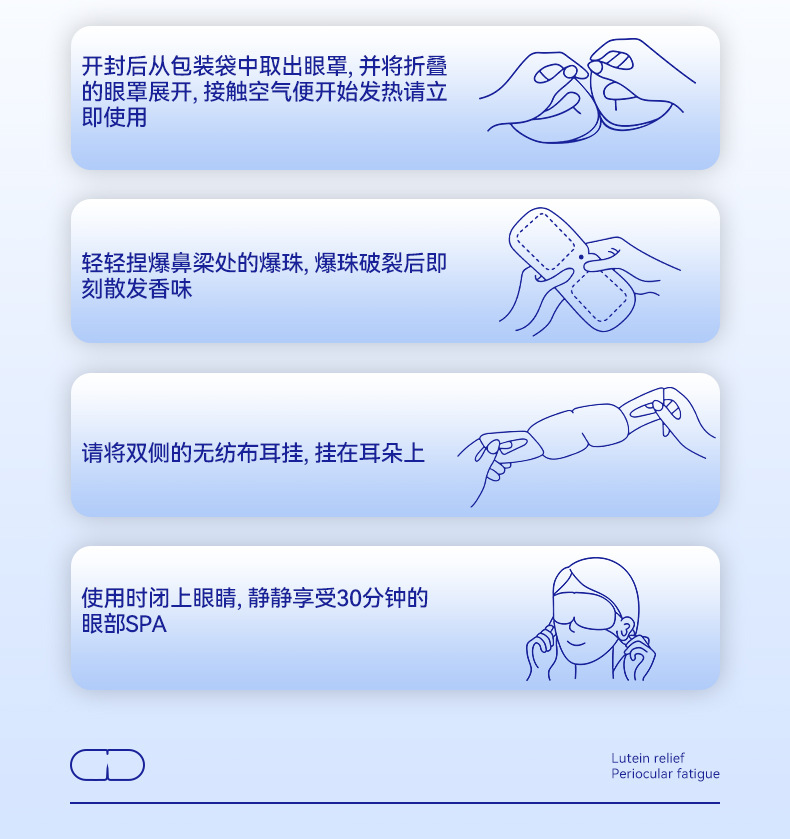 开封后从包装袋中取出眼罩, 并将折叠的眼罩展开, 接触空气便开始发热请立即使用

轻轻捏爆鼻梁处的爆珠, 爆珠破裂后即刻散发香味

请将双侧的无纺布耳挂, 挂在耳朵上

使用时闭上眼睛, 静静享受30分钟的眼部SPA

Lutein relief
Periocular fatigue