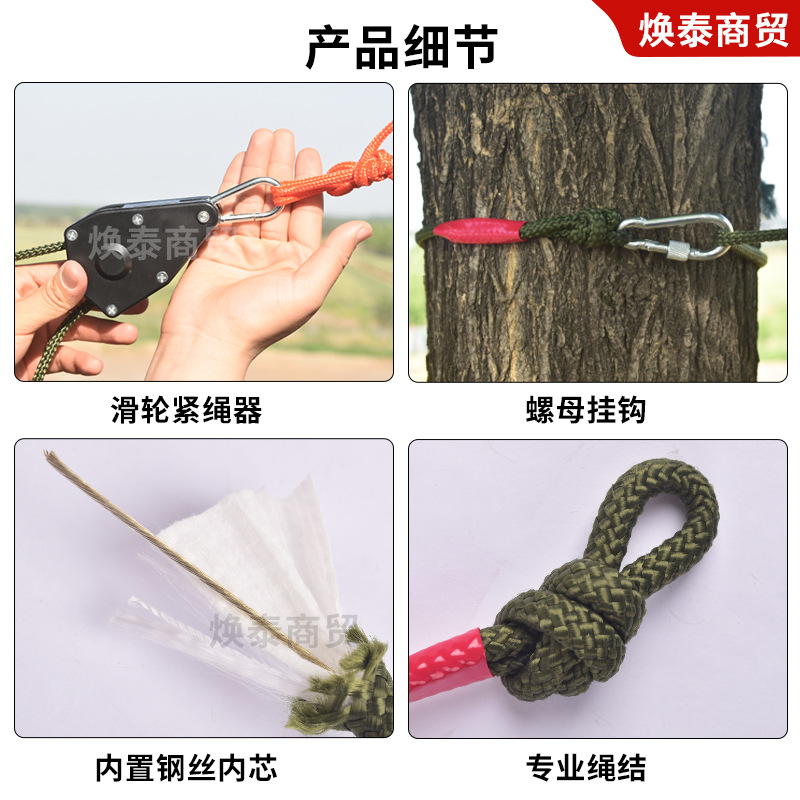 产品细节

焕泰商贸

焕泰商贸

滑轮紧绳器

螺母挂钩

焕泰商贸

内置钢丝内芯

专业绳结