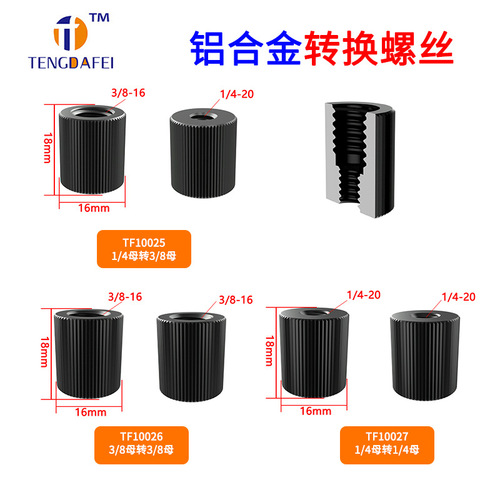 TM
TENGDAFEI

铝合金转换螺丝

3/8-16
1/4-20
18mm
16mm

TF10025
1/4母转3/8母

3/8-16
3/8-16
18mm
16mm

TF10026
3/8母转3/8母

1/4-20
1/4-20
18mm
16mm

TF10027
1/4母转1/4母