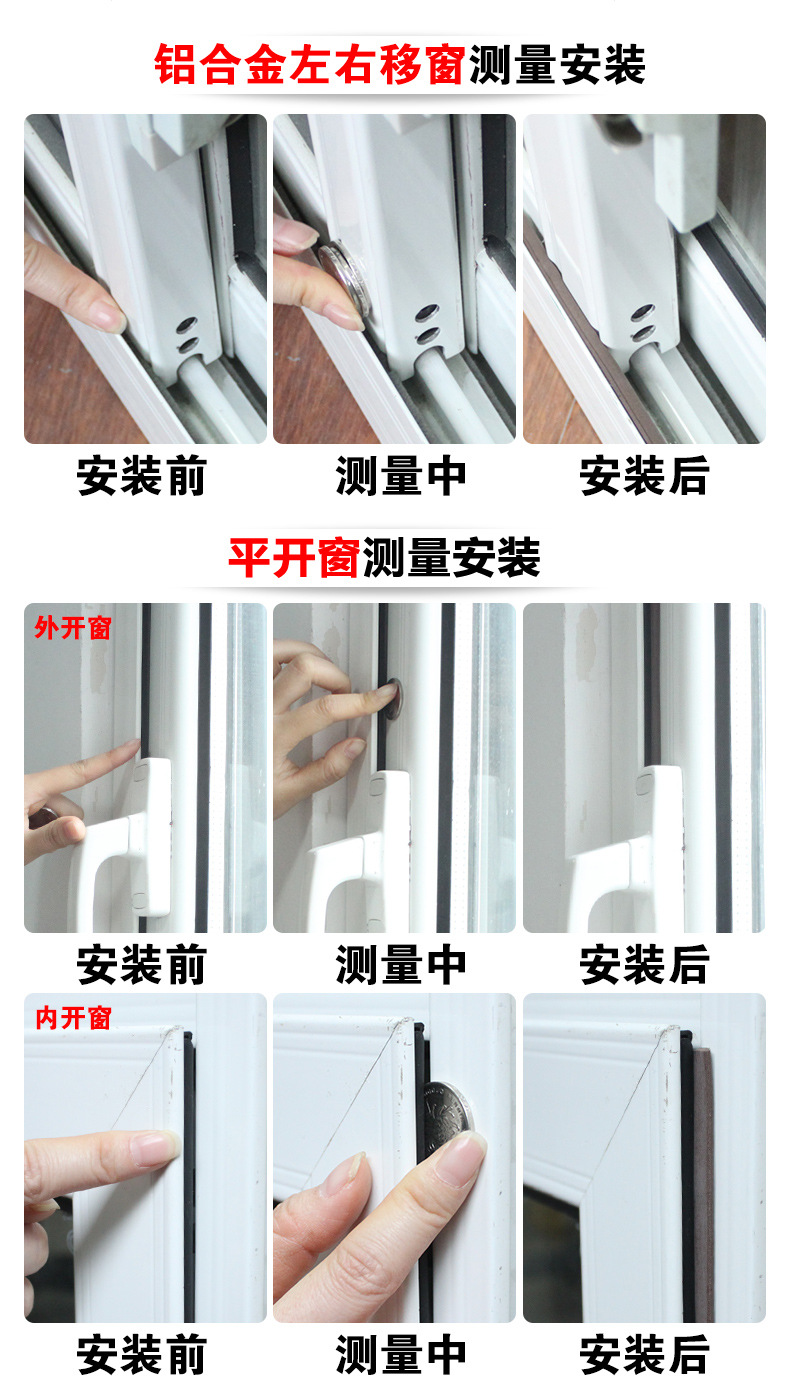 铝合金左右移窗测量安装

安装前 测量中 安装后

平开窗测量安装

外开窗

安装前 测量中 安装后

内开窗

安装前 测量中 安装后