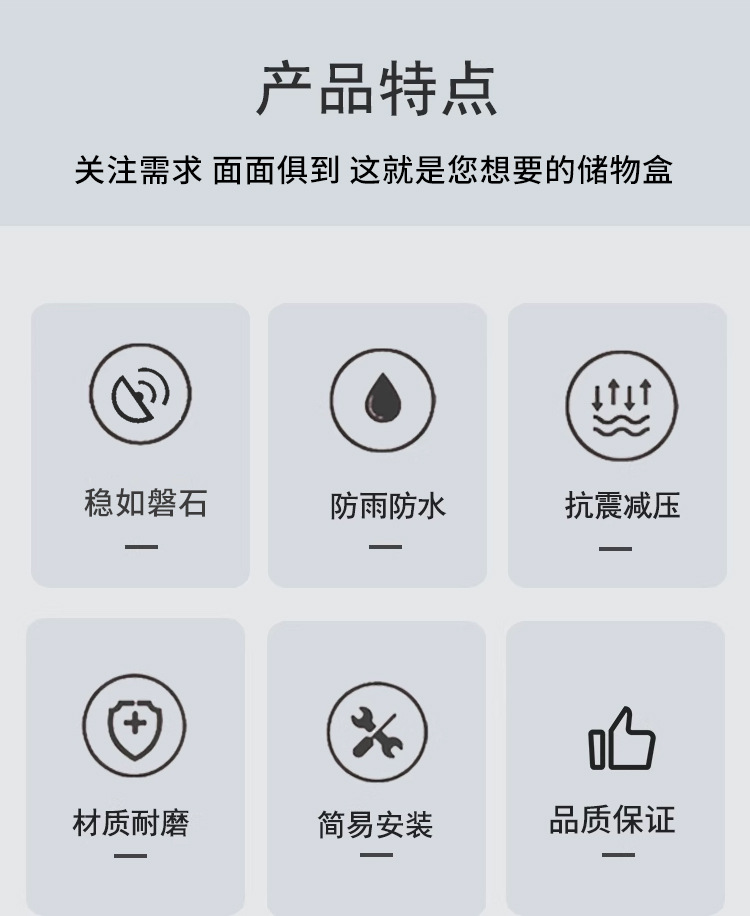 产品特点

关注需求 面面俱到 这就是您想要的储物盒

稳如磐石
—

防雨防水
—

抗震减压
—

材质耐磨
—

简易安装
—

品质保证
—