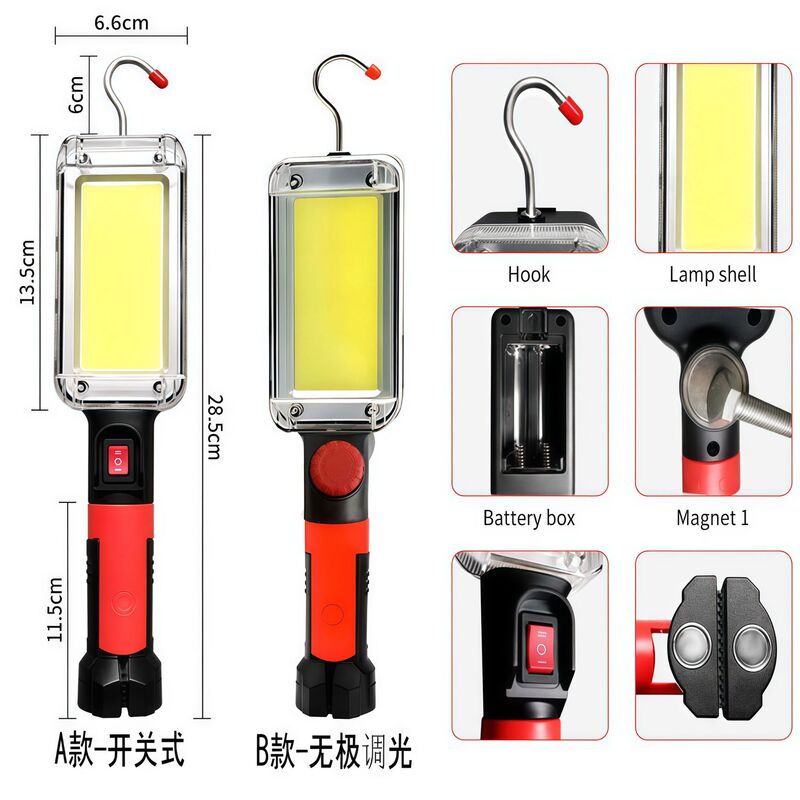 6.6cm

6cm

13.5cm

28.5cm

11.5cm

A款-开关式

B款-无极调光

Hook

Lamp shell

Battery box

Magnet 1