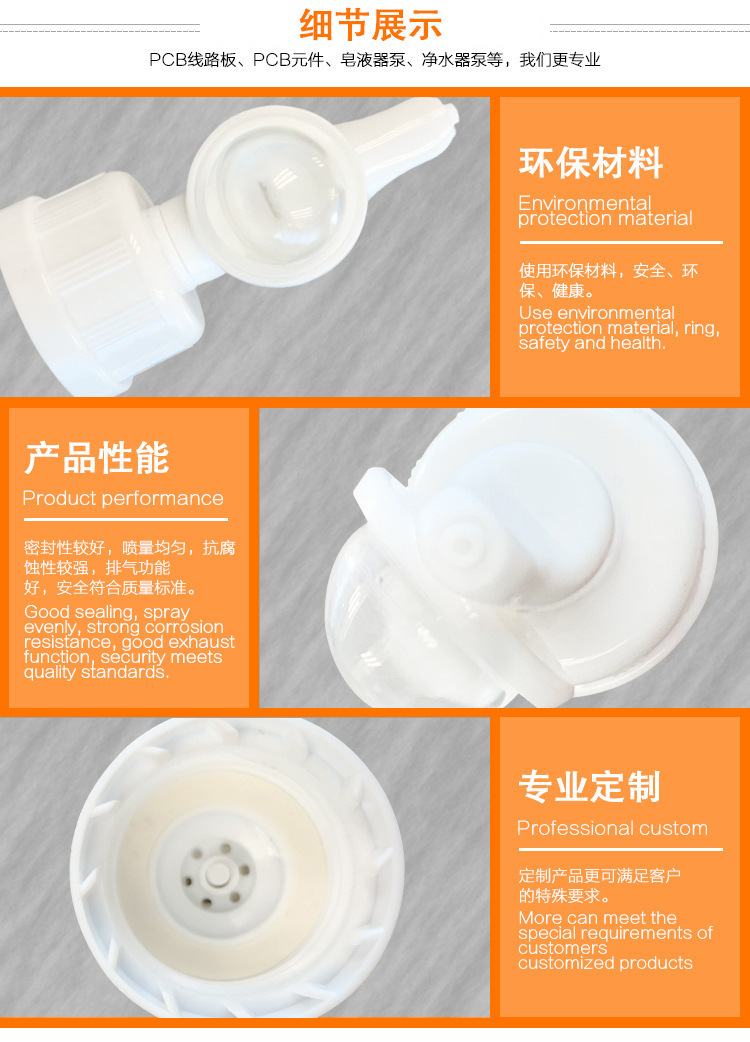 细节展示

PCB线路板、PCB元件、皂液器泵、净水器泵等，我们更专业

环保材料

Environmental protection material

使用环保材料，安全、环保、健康。

Use environmental protection material, ring, safety and health.

产品性能

Product performance

密封性较好，喷量均匀，抗腐蚀性较强，排气功能好，安全符合质量标准。

Good sealing, spray evenly, strong corrosion resistance, good exhaust function, security meets quality standards.

专业定制

Professional custom

定制产品更可满足客户的特殊要求。

More can meet the special requirements of customers customized products