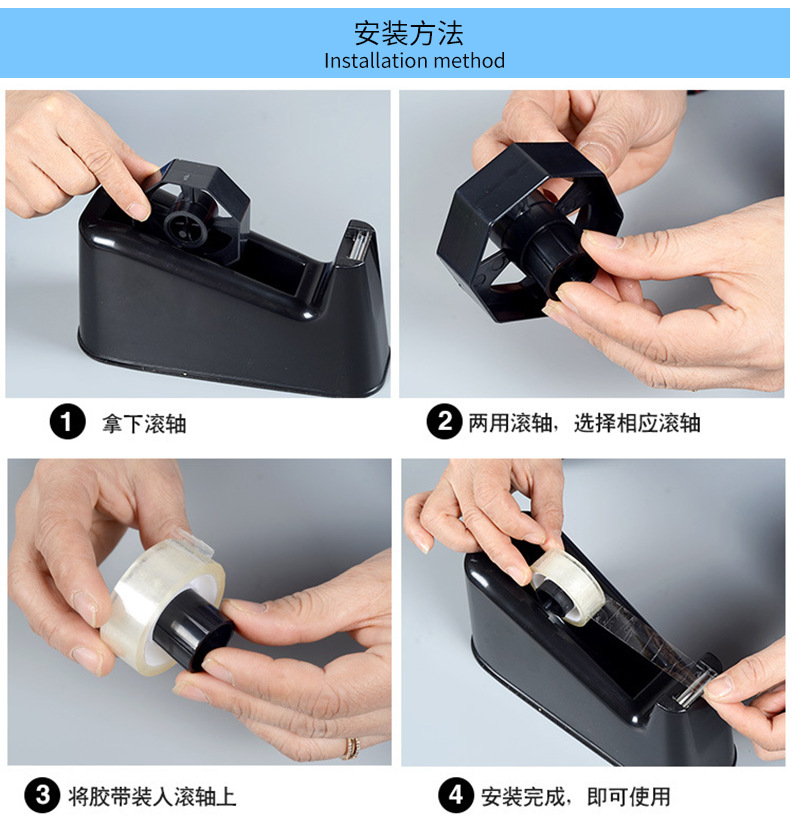 安装方法
Installation method

1 拿下滚轴

2 两用滚轴，选择相应滚轴

3 将胶带装入滚轴上

4 安装完成，即可使用