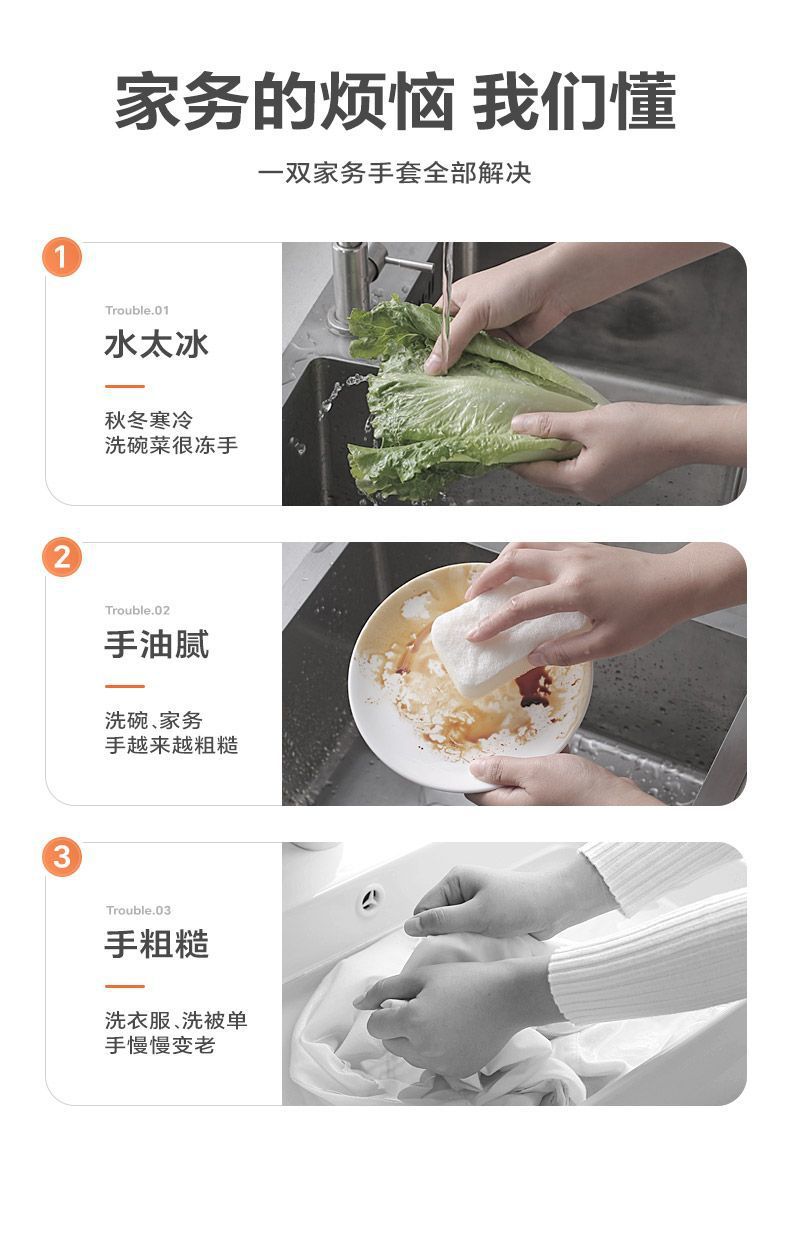 家务的烦恼 我们懂

一双家务手套全部解决

1

Trouble.01

水太冰

秋冬寒冷
洗碗菜很冻手

2

Trouble.02

手油腻

洗碗、家务
手越来越粗糙

3

Trouble.03

手粗糙

洗衣服、洗被单
手慢慢变老