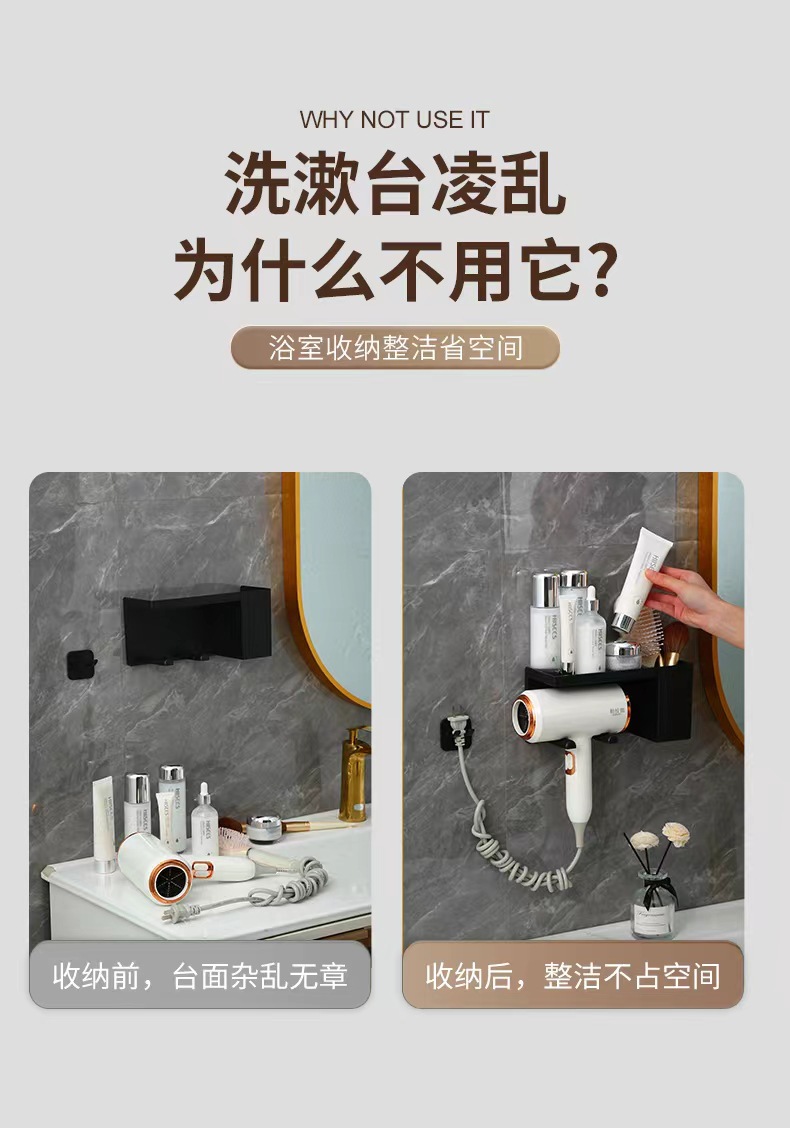 WHY NOT USE IT

洗漱台凌乱

为什么不用它?

浴室收纳整洁省空间

收纳前，台面杂乱无章

收纳后，整洁不占空间