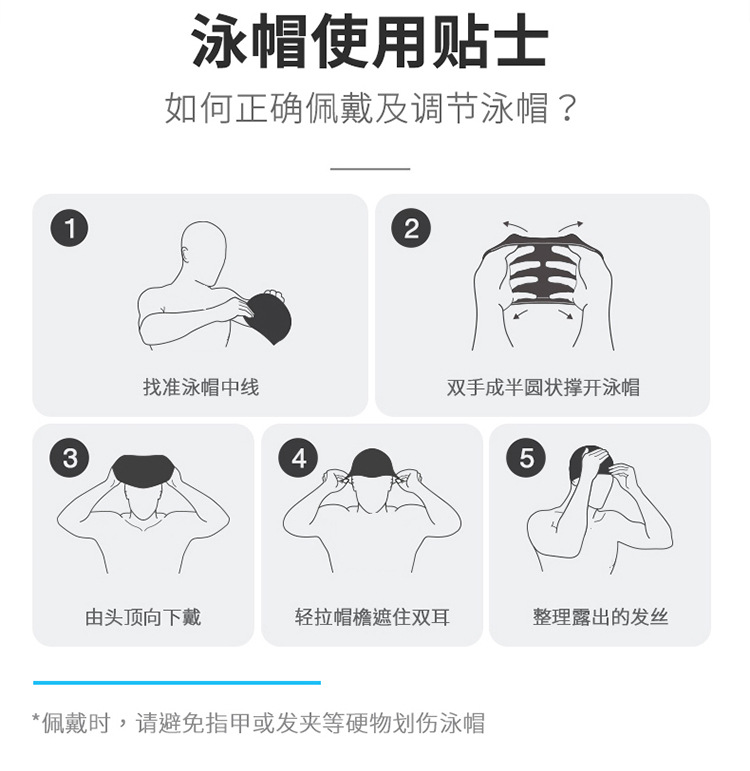 泳帽使用贴士

如何正确佩戴及调节泳帽？

1
找准泳帽中线

2
双手成半圆状撑开泳帽

3
由头顶向下戴

4
轻拉帽檐遮住双耳

5
整理露出的发丝

*佩戴时，请避免指甲或发夹等硬物划伤泳帽