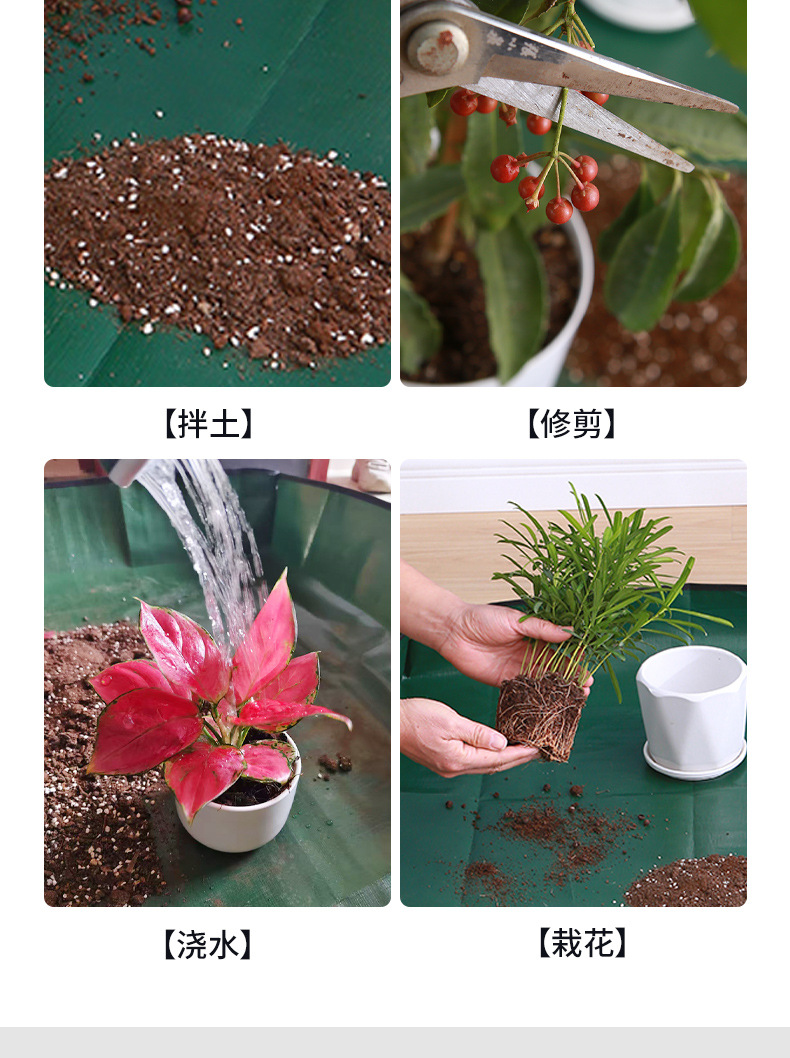 【拌土】

【修剪】

【浇水】

【栽花】