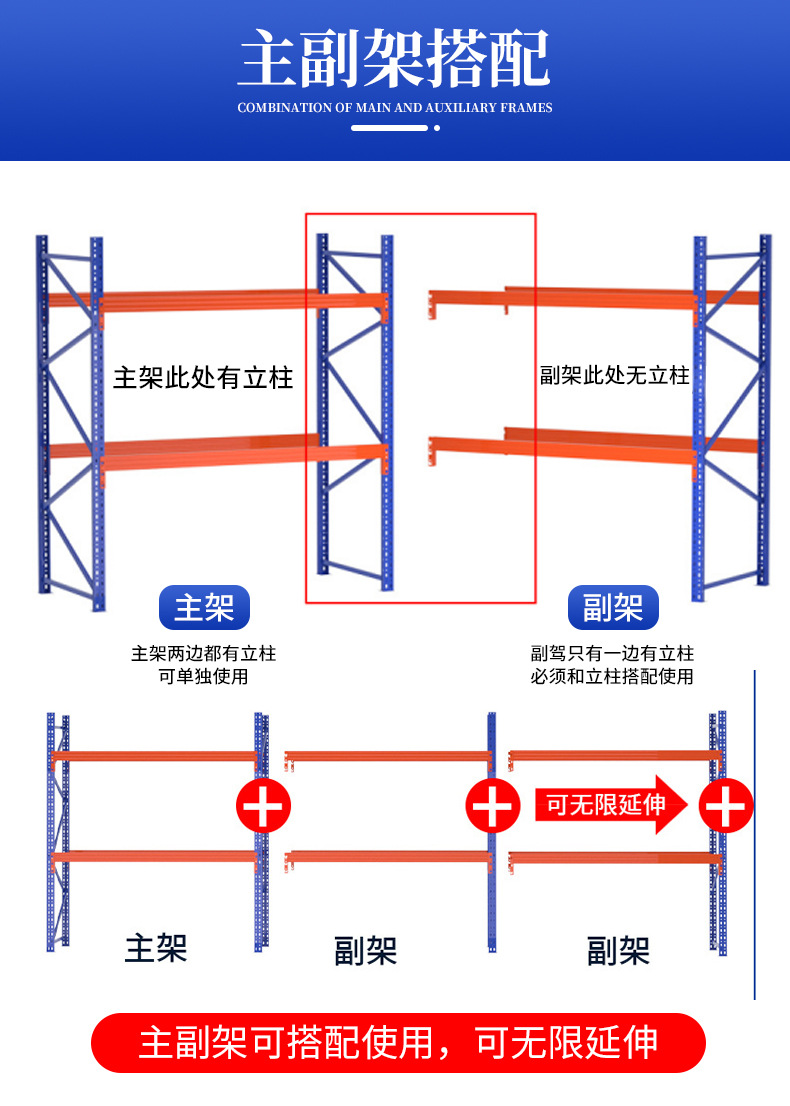 主副架搭配

COMBINATION OF MAIN AND AUXILIARY FRAMES

主架此处有立柱

副架此处无立柱

主架

主架两边都有立柱
可单独使用

副架

副驾只有一边有立柱
必须和立柱搭配使用

可无限延伸

主架

副架

副架

主副架可搭配使用，可无限延伸