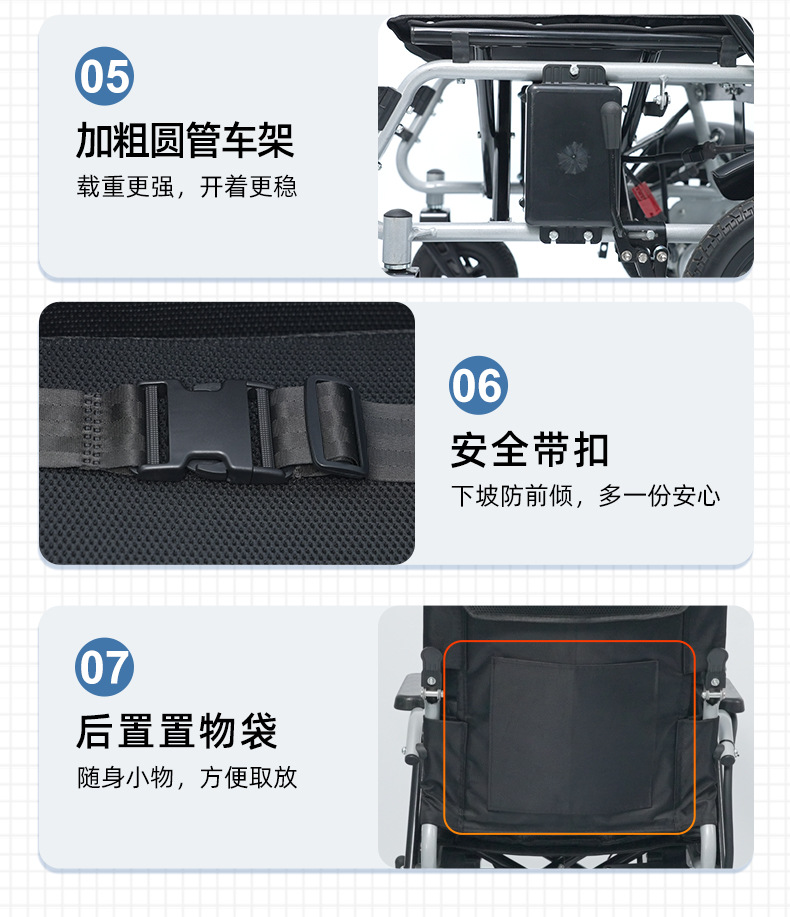 05

加粗圆管车架

载重更强，开着更稳

06

安全带扣

下坡防前倾，多一份安心

07

后置置物袋

随身小物，方便取放