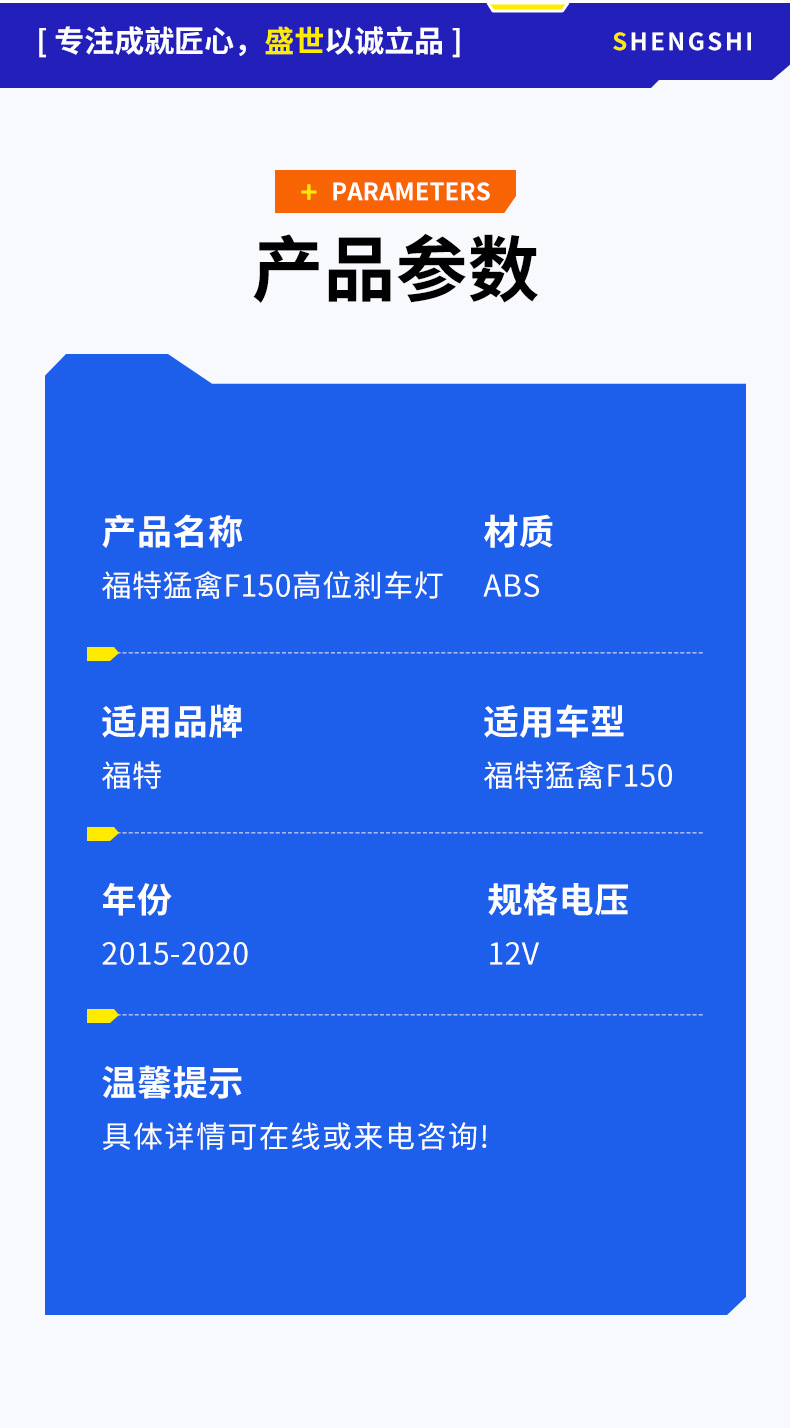 [ 专注成就匠心，盛世以诚立品 ]

SHENGSHI

+ PARAMETERS

产品参数

产品名称
福特猛禽F150高位刹车灯

材质
ABS

适用品牌
福特

适用车型
福特猛禽F150

年份
2015-2020

规格电压
12V

温馨提示
具体详情可在线或来电咨询!