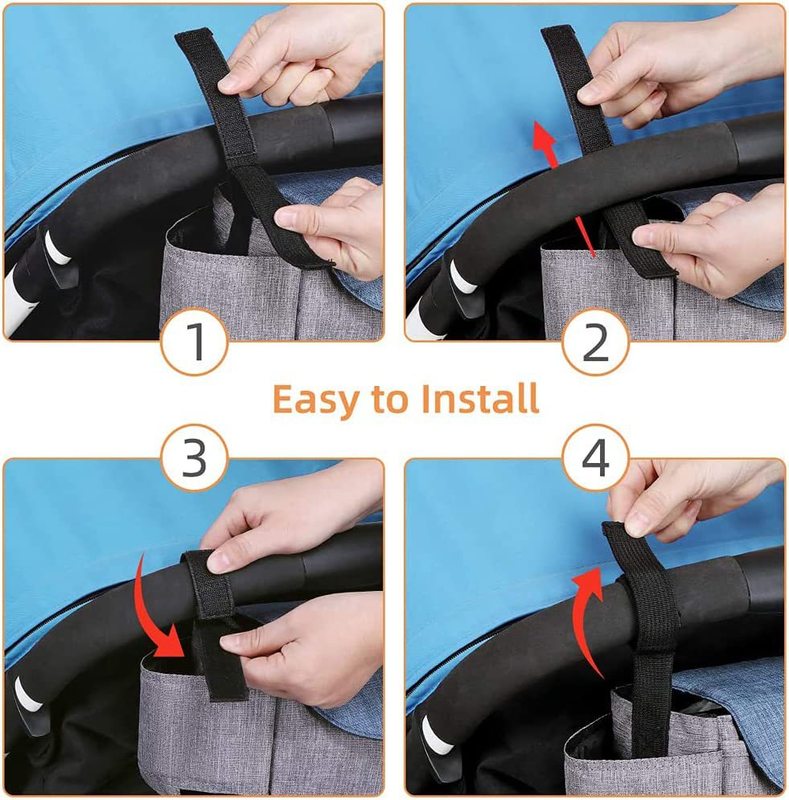 1

2

Easy to Install

3

4