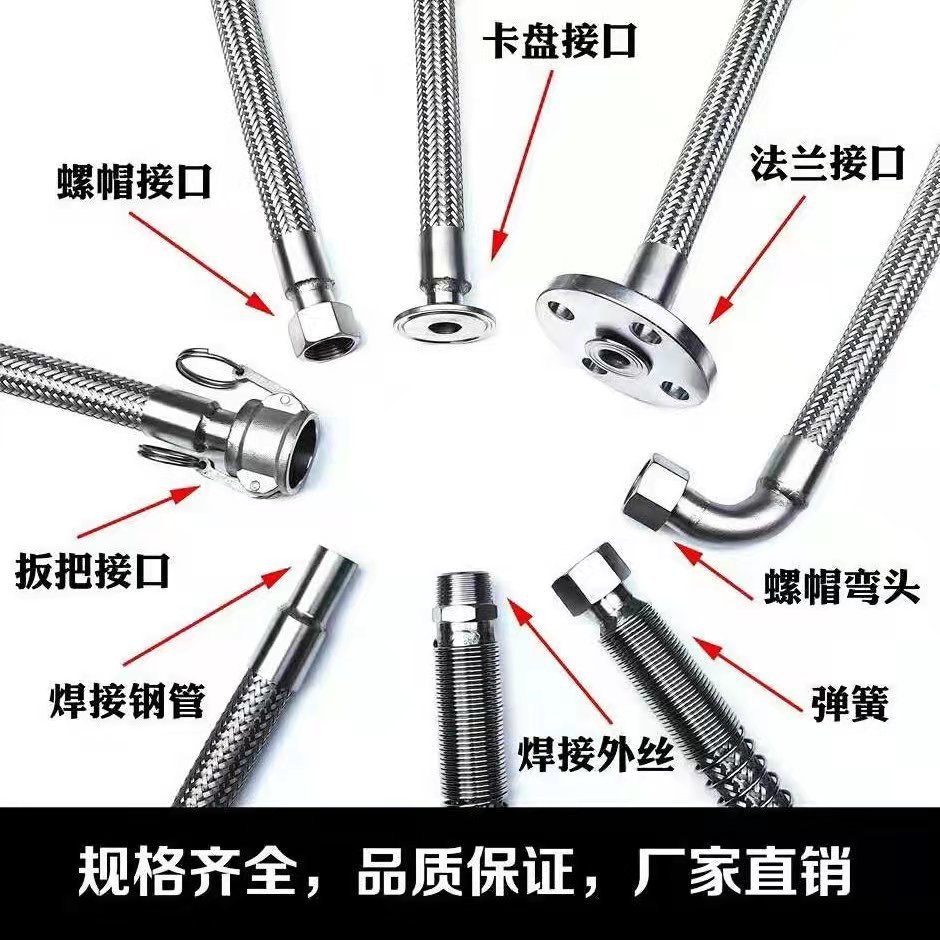 卡盘接口

螺帽接口

法兰接口

扳把接口

螺帽弯头

焊接钢管

弹簧

焊接外丝

规格齐全，品质保证，厂家直销