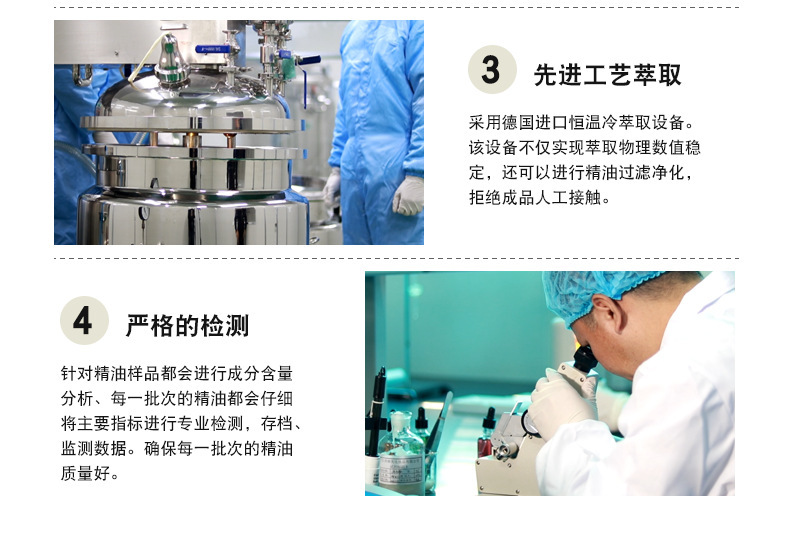 3 先进工艺萃取

采用德国进口恒温冷萃取设备。该设备不仅实现萃取物理数值稳定，还可以进行精油过滤净化，拒绝成品人工接触。

4 严格的检测

针对精油样品都会进行成分含量分析、每一批次的精油都会仔细将主要指标进行专业检测，存档、监测数据。确保每一批次的精油质量好。