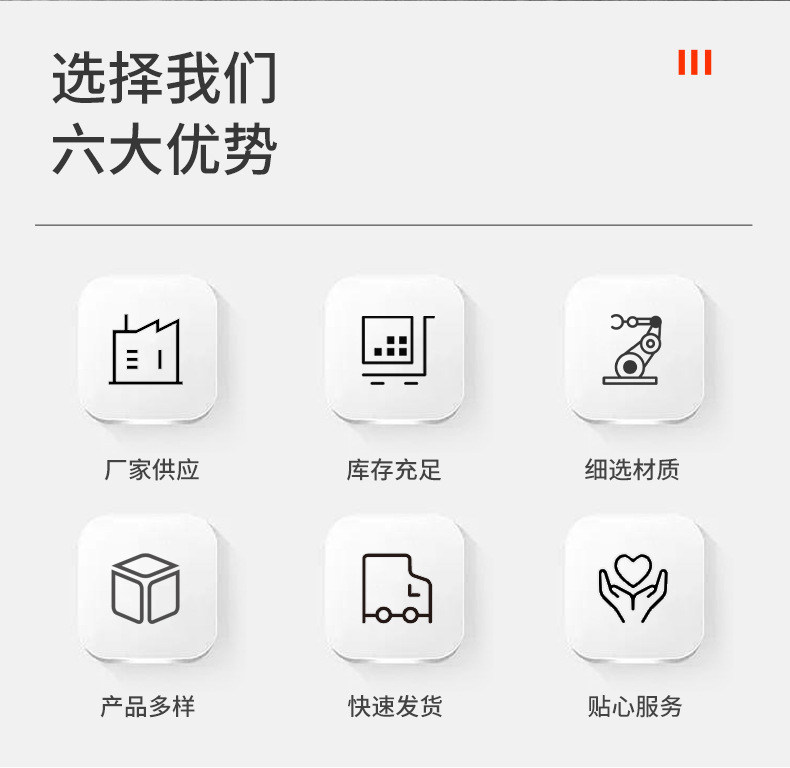 选择我们
六大优势

厂家供应

库存充足

细选材质

产品多样

快速发货

贴心服务