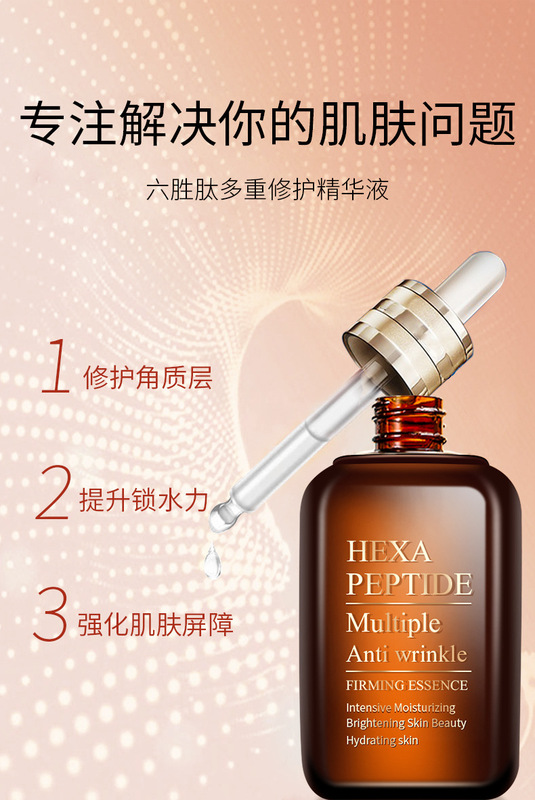 专注解决你的肌肤问题

六胜肽多重修护精华液

1 修护角质层

2 提升锁水力

3 强化肌肤屏障

HEXA PEPTIDE

Multiple Anti wrinkle

FIRMING ESSENCE

Intensive Moisturizing
Brightening Skin Beauty
Hydrating skin