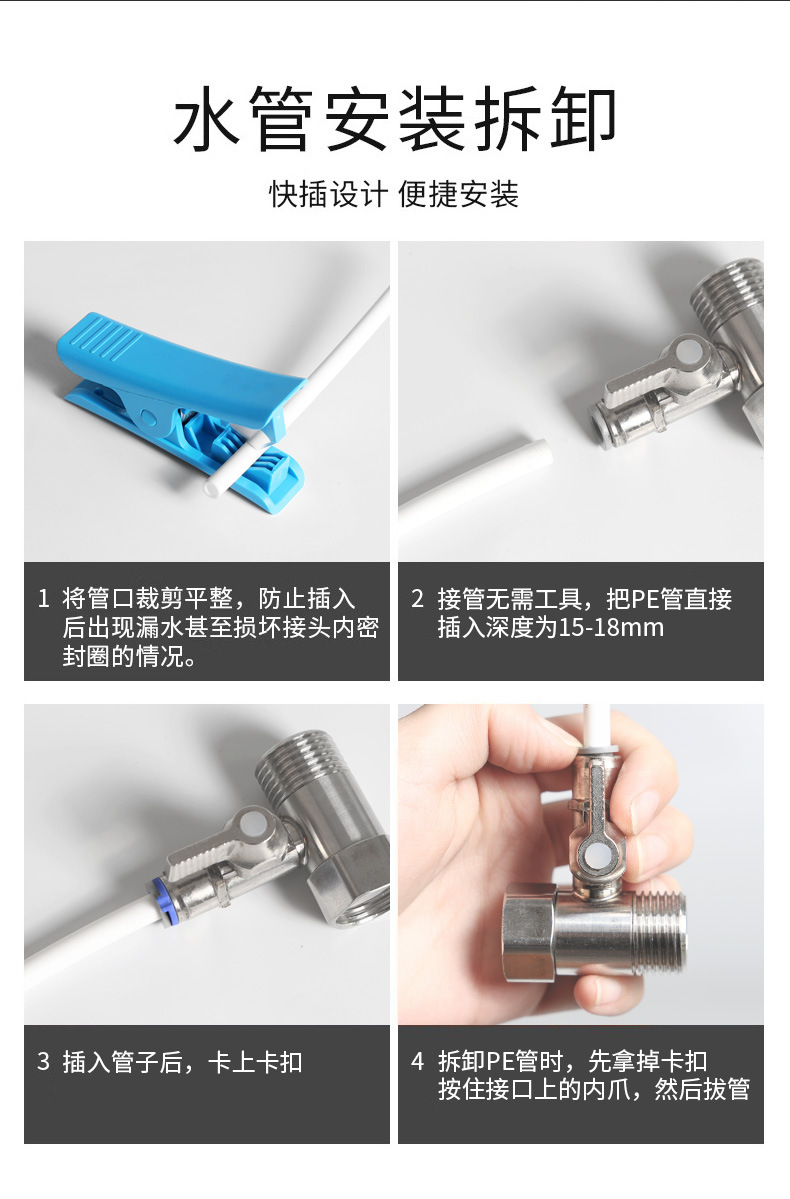 水管安装拆卸

快插设计 便捷安装

1 将管口裁剪平整，防止插入后出现漏水甚至损坏接头内密封圈的情况。

2 接管无需工具，把PE管直接插入深度为15-18mm

3 插入管子后，卡上卡扣

4 拆卸PE管时，先拿掉卡扣按住接口上的内爪，然后拔管