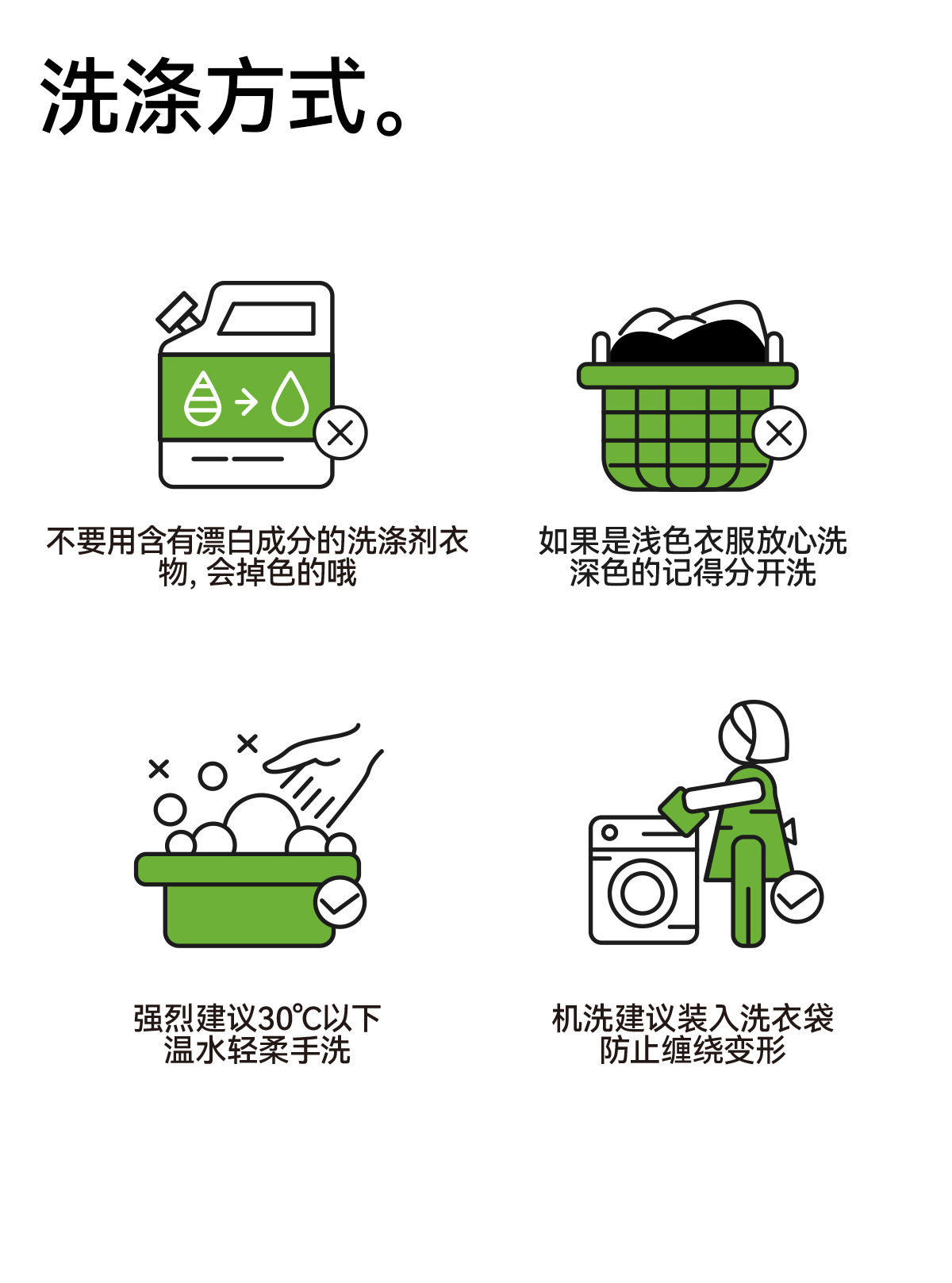 洗涤方式。

不要用含有漂白成分的洗涤剂衣物, 会掉色的哦

如果是浅色衣服放心洗
深色的记得分开洗

强烈建议30℃以下
温水轻柔手洗

机洗建议装入洗衣袋
防止缠绕变形