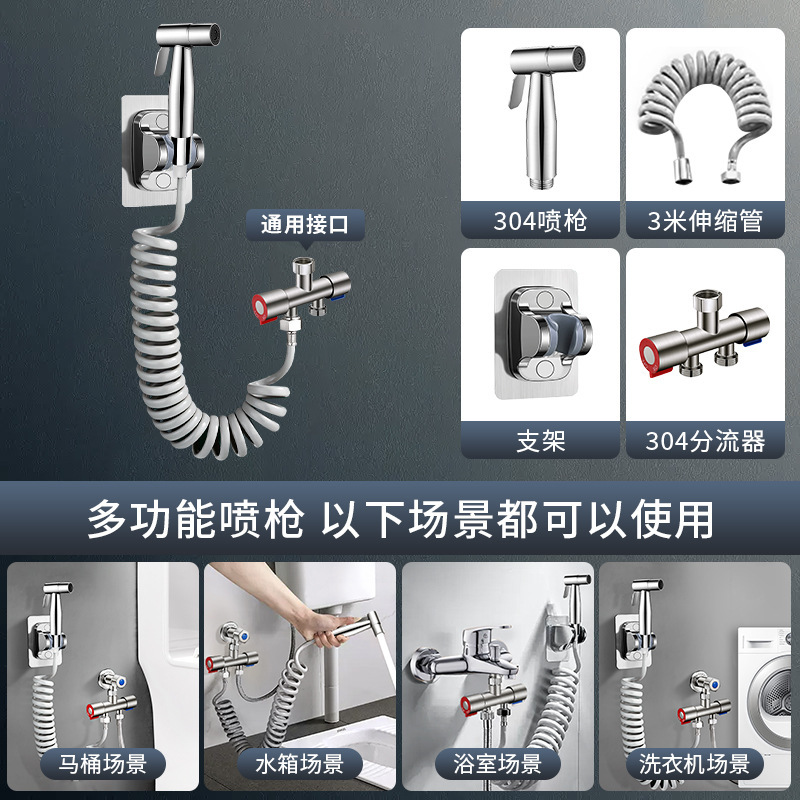 通用接口

304喷枪

3米伸缩管

支架

304分流器

多功能喷枪 以下场景都可以使用

马桶场景

水箱场景

浴室场景

洗衣机场景