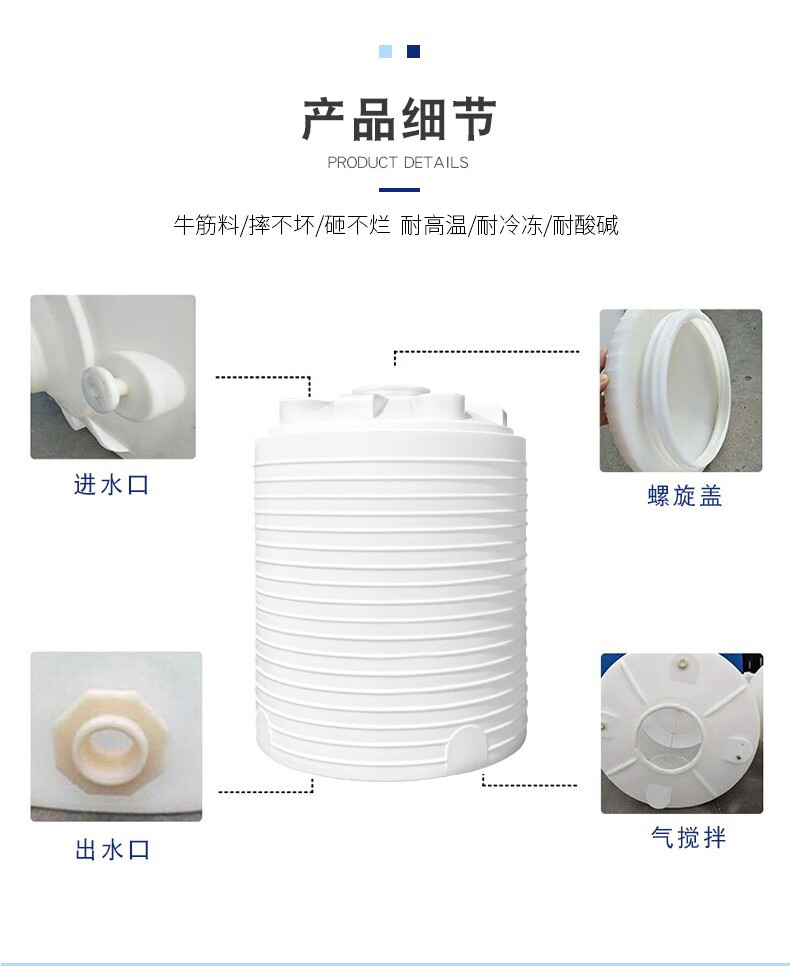 产品细节
PRODUCT DETAILS

牛筋料/摔不坏/砸不烂 耐高温/耐冷冻/耐酸碱

进水口

螺旋盖

出水口

气搅拌