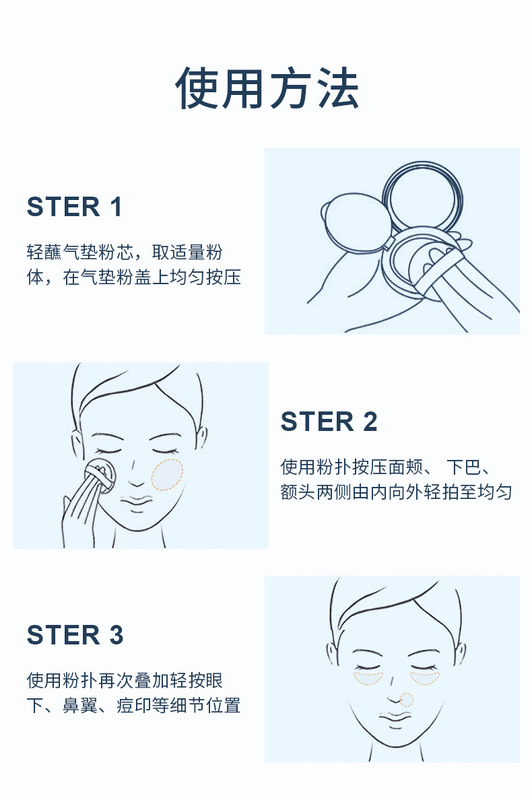 使用方法

STER 1

轻蘸气垫粉芯，取适量粉体，在气垫粉盖上均匀按压

STER 2

使用粉扑按压面颊、 下巴、额头两侧由内向外轻拍至均匀

STER 3

使用粉扑再次叠加轻按眼下、鼻翼、痘印等细节位置