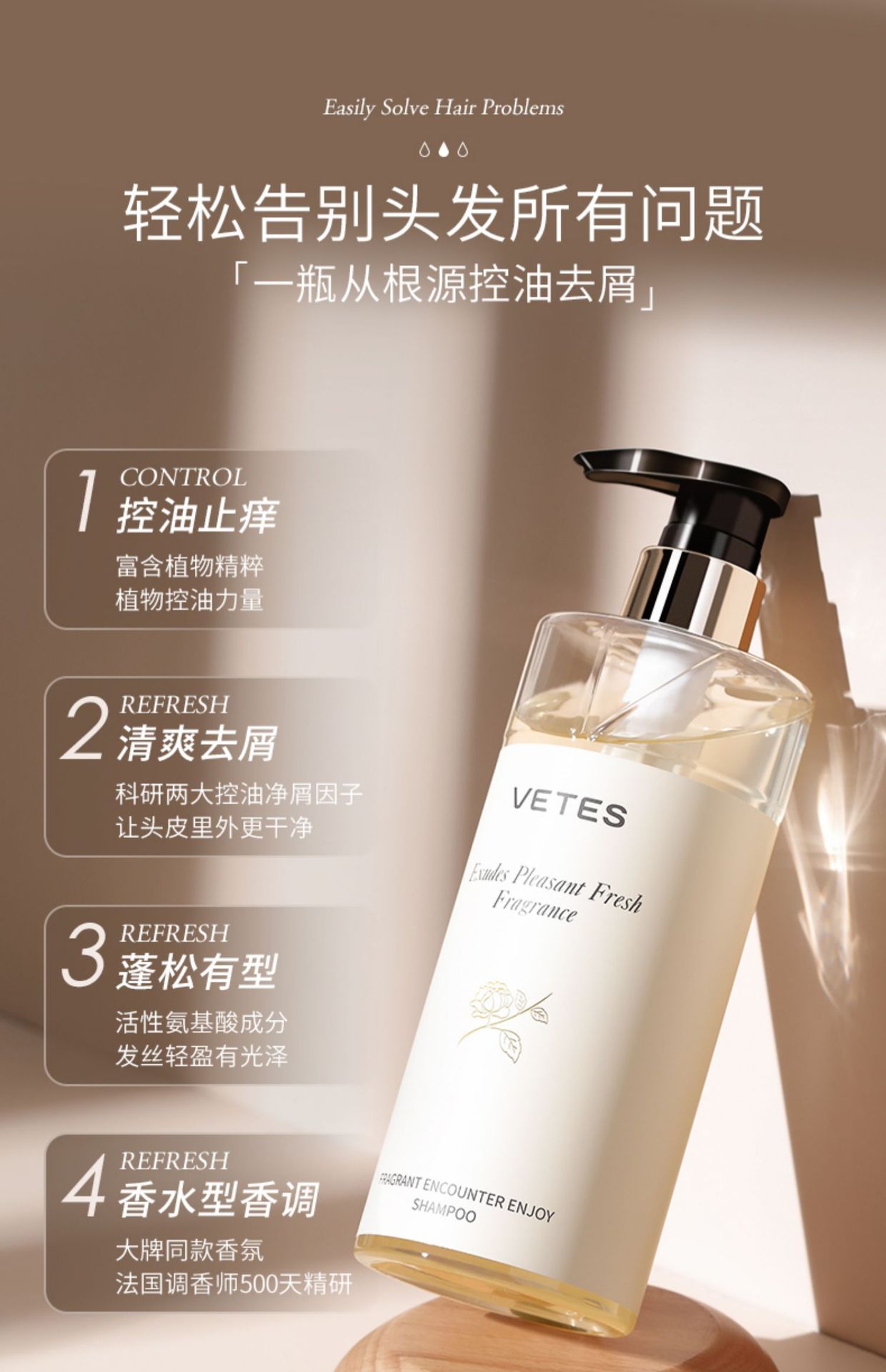 Easily Solve Hair Problems

轻松告别头发所有问题
「一瓶从根源控油去屑」

1 CONTROL
控油止痒
富含植物精粹
植物控油力量

2 REFRESH
清爽去屑
科研两大控油净屑因子
让头皮里外更干净

3 REFRESH
蓬松有型
活性氨基酸成分
发丝轻盈有光泽

4 REFRESH
香水型香调
大牌同款香氛
法国调香师500天精研

VETES

Exudes Pleasant Fresh Fragrance

FRAGRANT ENCOUNTER ENJOY SHAMPOO