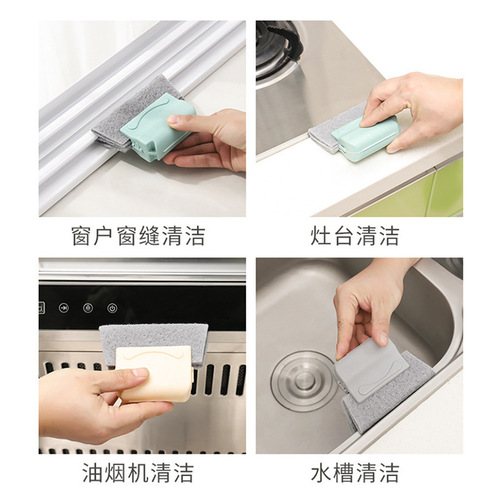 窗户窗缝清洁

灶台清洁

油烟机清洁

水槽清洁