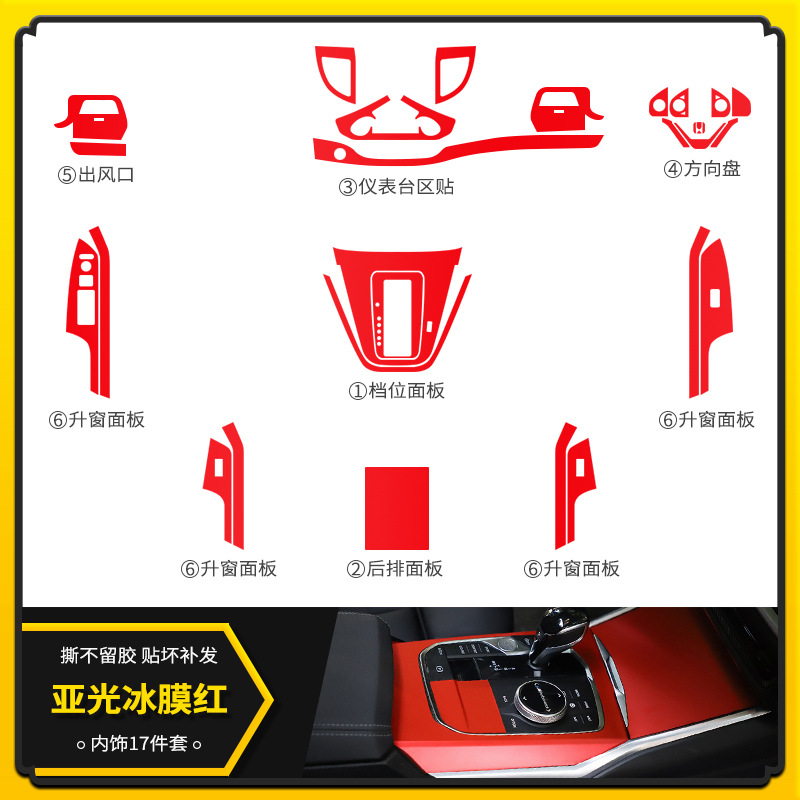 ⑤出风口

③仪表台区贴

④方向盘

⑥升窗面板

①档位面板

⑥升窗面板

⑥升窗面板

②后排面板

⑥升窗面板

撕不留胶 贴坏补发

亚光冰膜红

内饰17件套