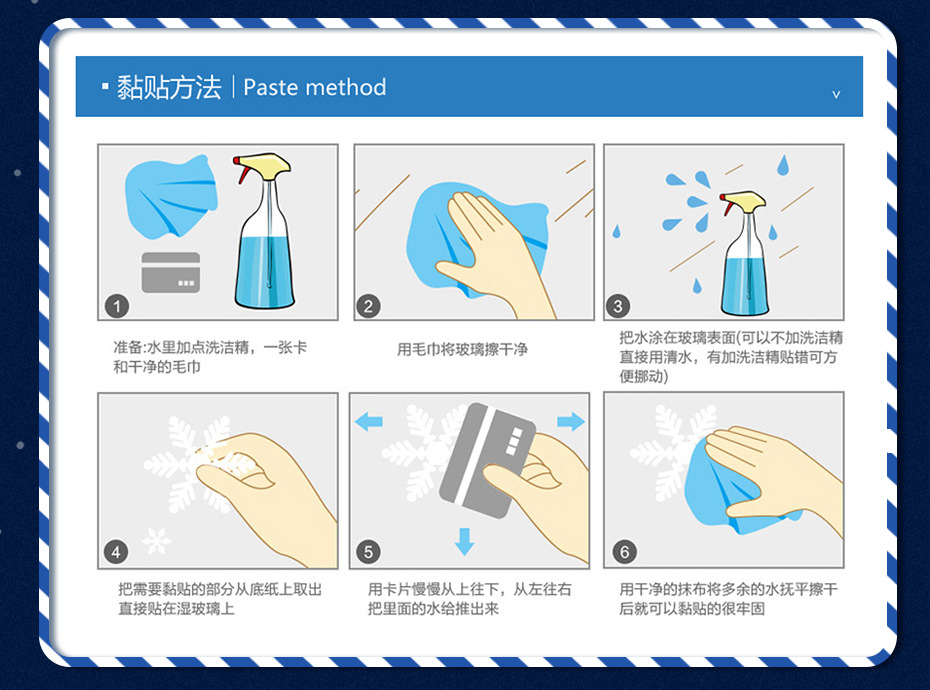 ▪ 黏贴方法 | Paste method

v

1

准备:水里加点洗洁精，一张卡和干净的毛巾

2

用毛巾将玻璃擦干净

3

把水涂在玻璃表面(可以不加洗洁精直接用清水，有加洗洁精贴错可方便挪动)

4

把需要黏贴的部分从底纸上取出直接贴在湿玻璃上

5

用卡片慢慢从上往下，从左往右把里面的水给推出来

6

用干净的抹布将多余的水抚平擦干后就可以黏贴的很牢固