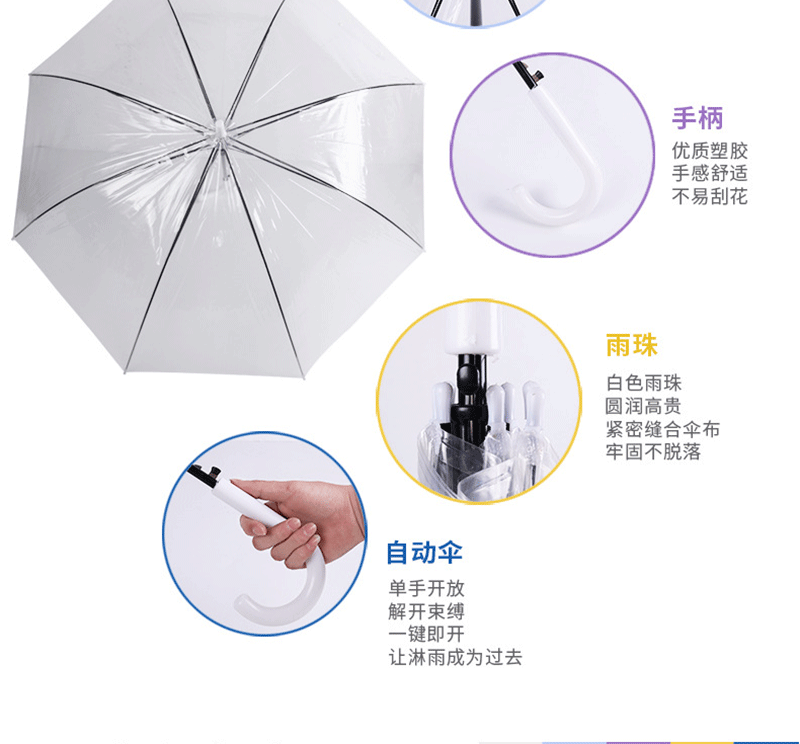 手柄

优质塑胶
手感舒适
不易刮花

雨珠

白色雨珠
圆润高贵
紧密缝合伞布
牢固不脱落

自动伞

单手开放
解开束缚
一键即开
让淋雨成为过去