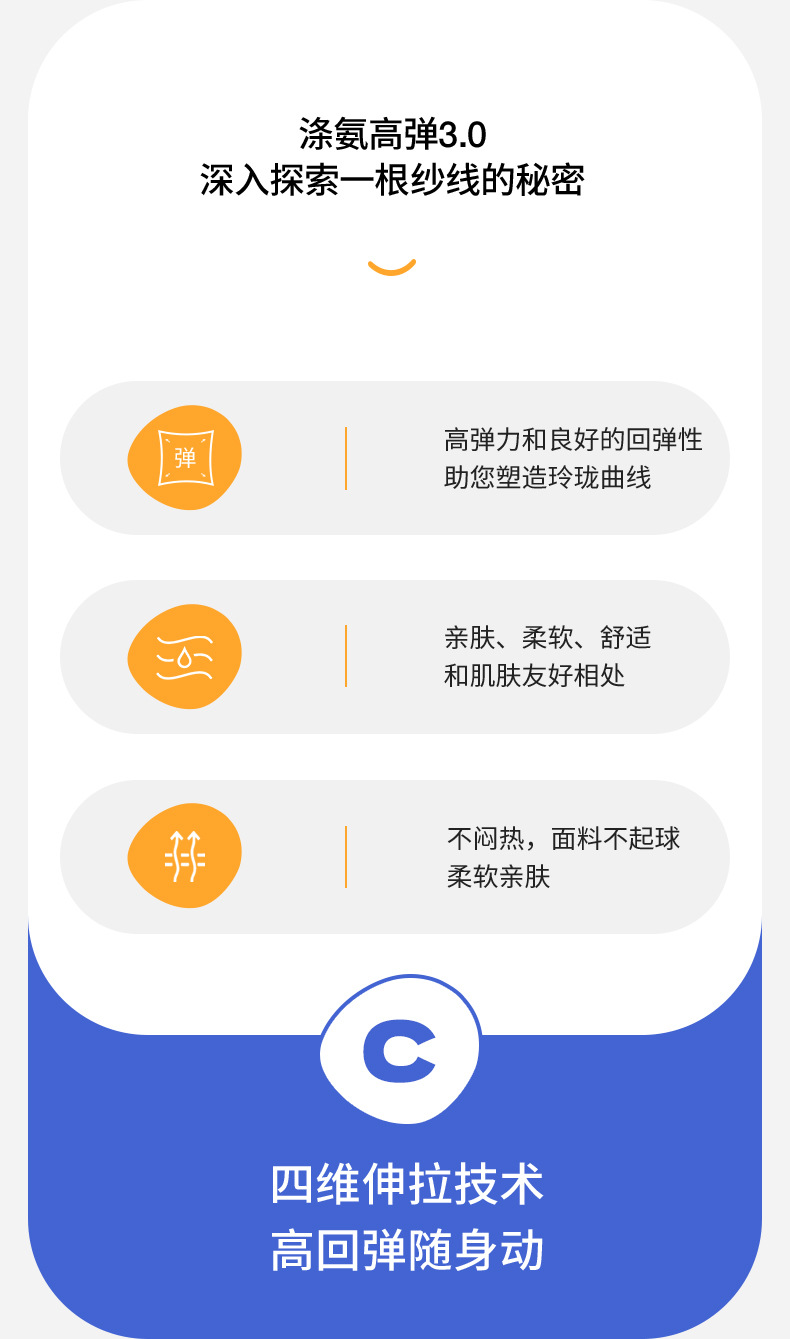 涤氨高弹3.0
深入探索一根纱线的秘密

弹

高弹力和良好的回弹性
助您塑造玲珑曲线

亲肤、柔软、舒适
和肌肤友好相处

不闷热，面料不起球
柔软亲肤

C

四维伸拉技术
高回弹随身动