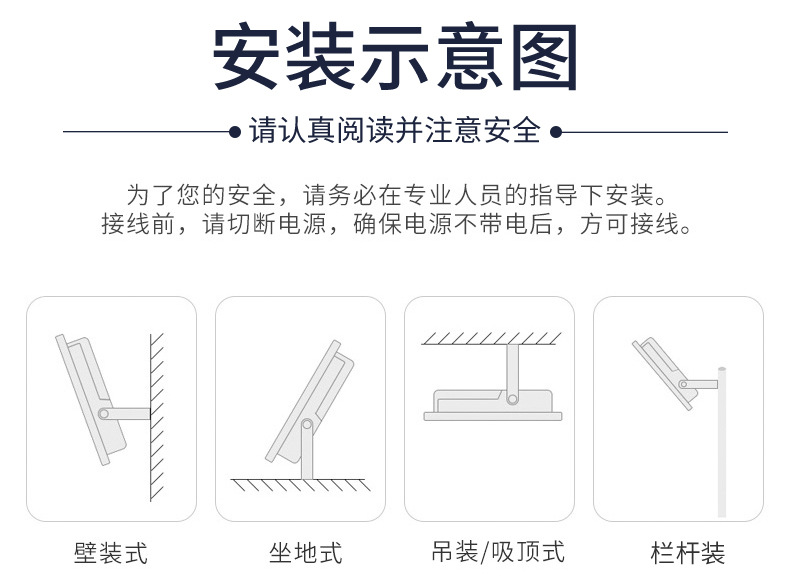 安装示意图

请认真阅读并注意安全

为了您的安全，请务必在专业人员的指导下安装。
接线前，请切断电源，确保电源不带电后，方可接线。

壁装式

坐地式

吊装/吸顶式

栏杆装