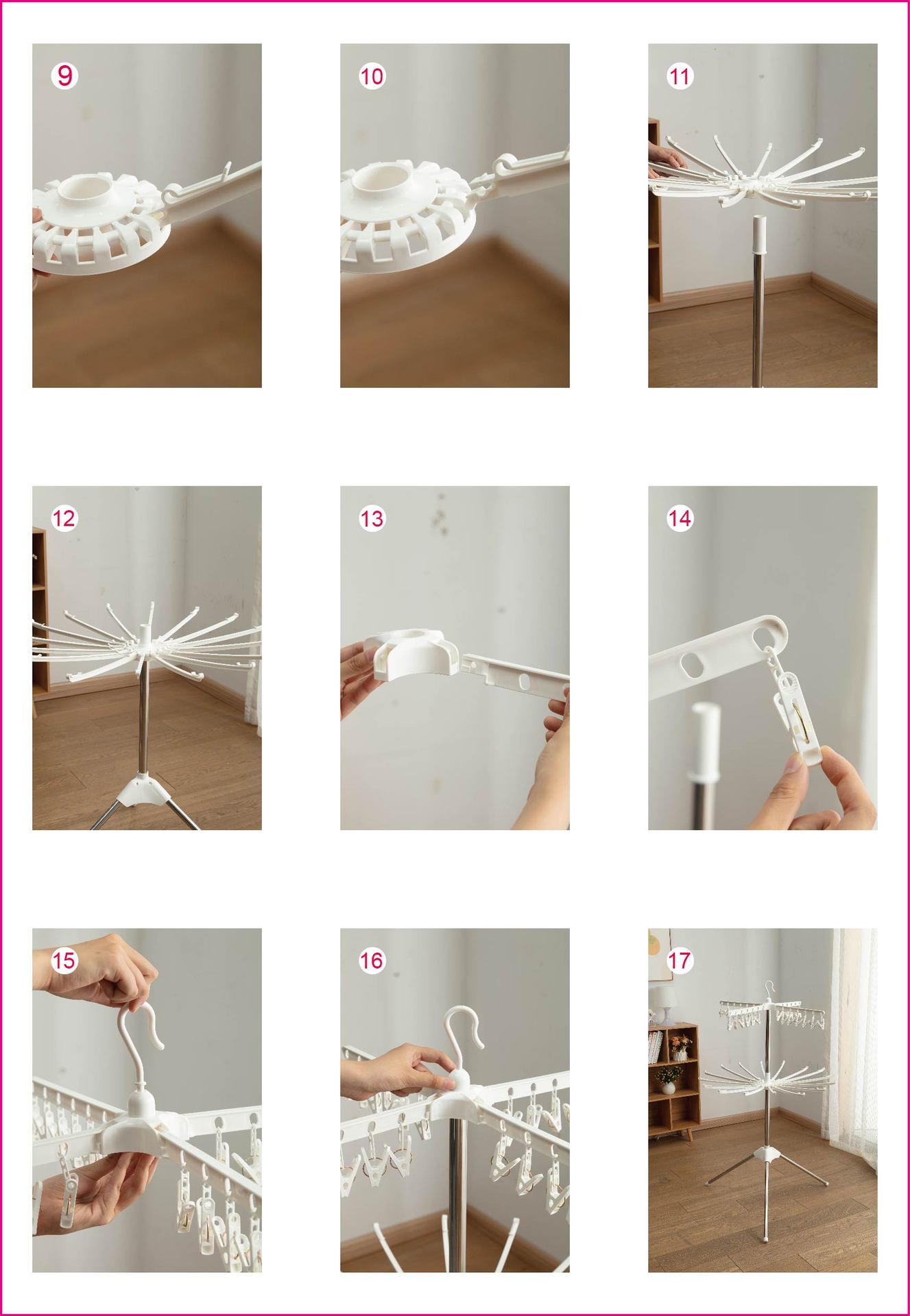 9

10

11

12

13

14

15

16

17