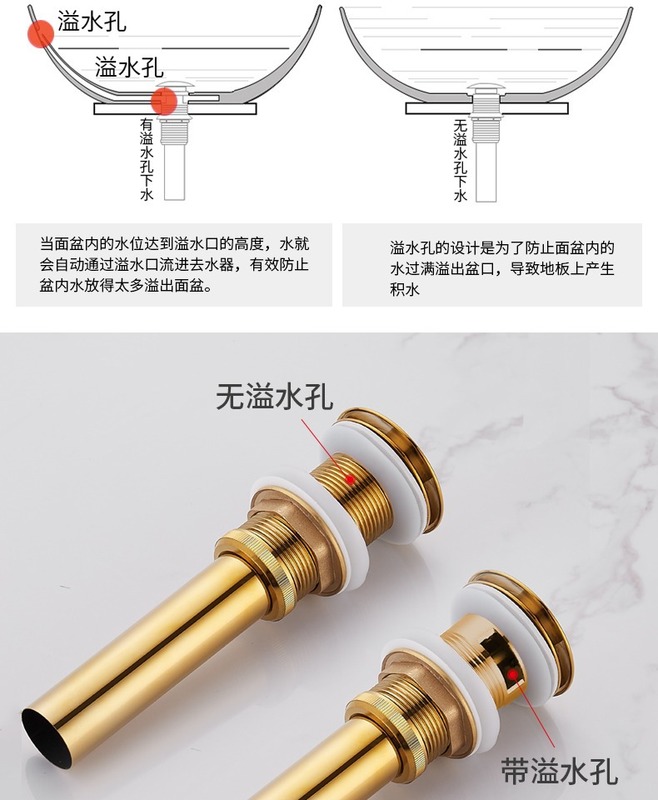 溢水孔

溢水孔

有溢水孔下水

无溢水孔下水

当面盆内的水位达到溢水口的高度，水就会自动通过溢水口流进去水器，有效防止盆内水放得太多溢出面盆。

溢水孔的设计是为了防止面盆内的水过满溢出盆口，导致地板上产生积水

无溢水孔

带溢水孔