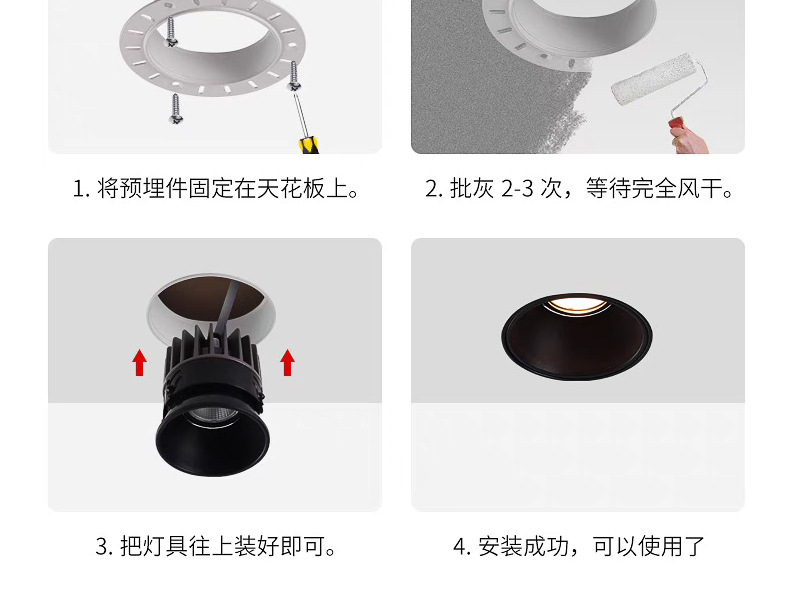 1. 将预埋件固定在天花板上。

2. 批灰 2-3 次，等待完全风干。

3. 把灯具往上装好即可。

4. 安装成功，可以使用了